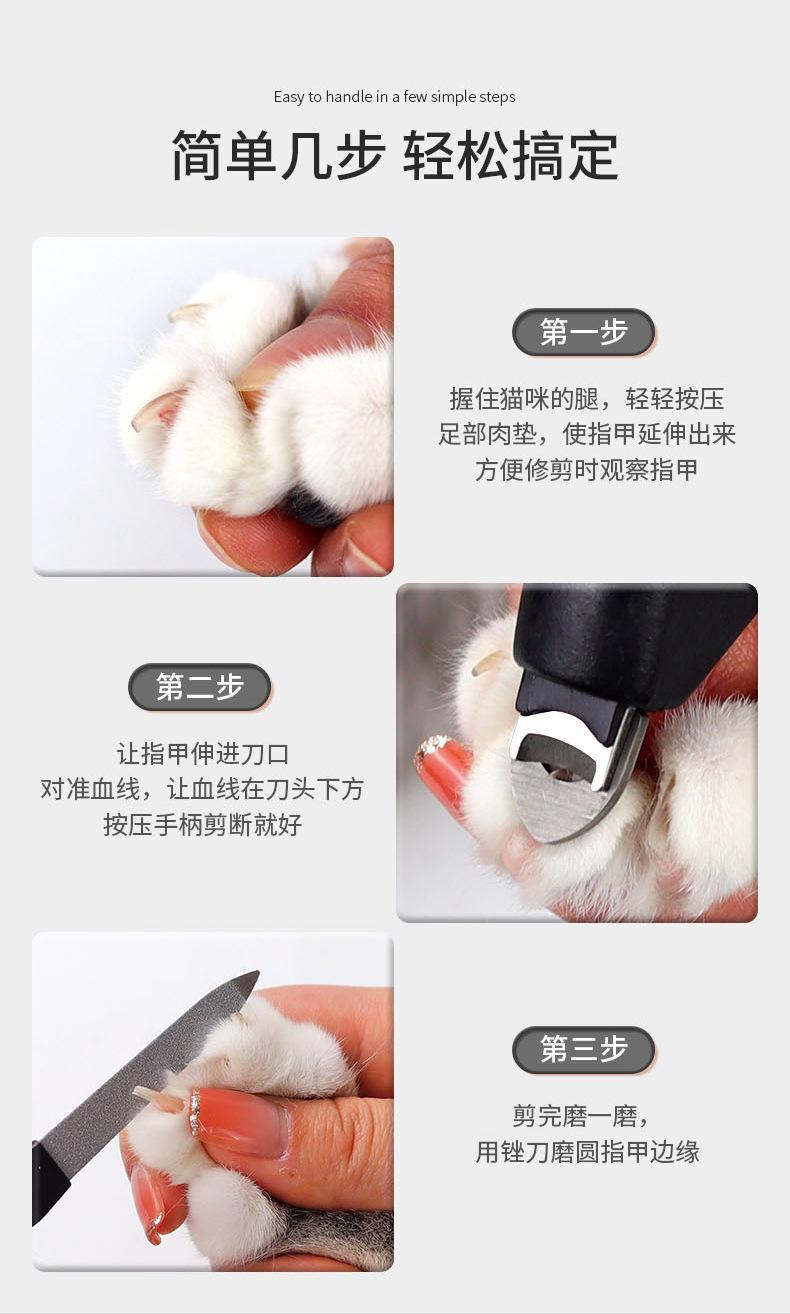 Easy to handle in a few simple steps

简单几步 轻松搞定

第一步

握住猫咪的腿，轻轻按压
足部肉垫，使指甲延伸出来
方便修剪时观察指甲

第二步

让指甲伸进刀口
对准血线，让血线在刀头下方
按压手柄剪断就好

第三步

剪完磨一磨，
用锉刀磨圆指甲边缘