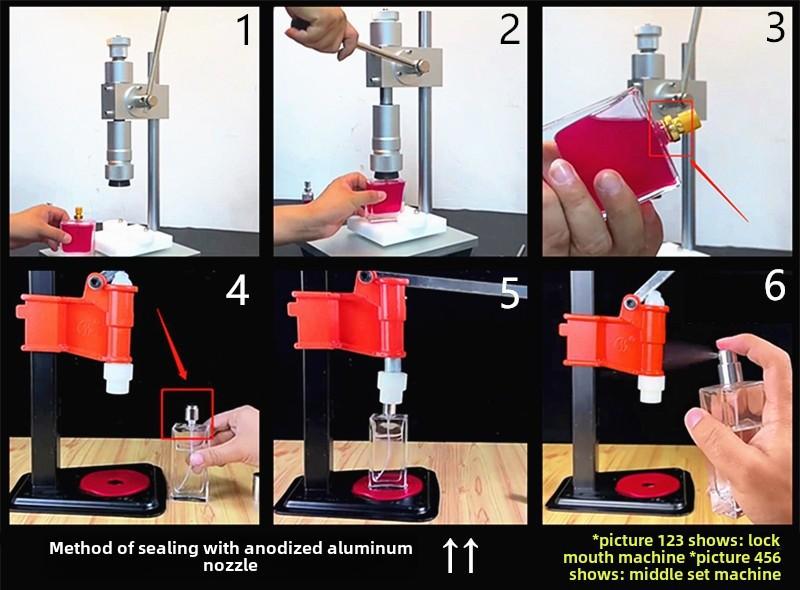 1

2

3

4

5

6

Method of sealing with anodized aluminum nozzle

↑↑

*picture 123 shows: lock mouth machine *picture 456 shows: middle set machine