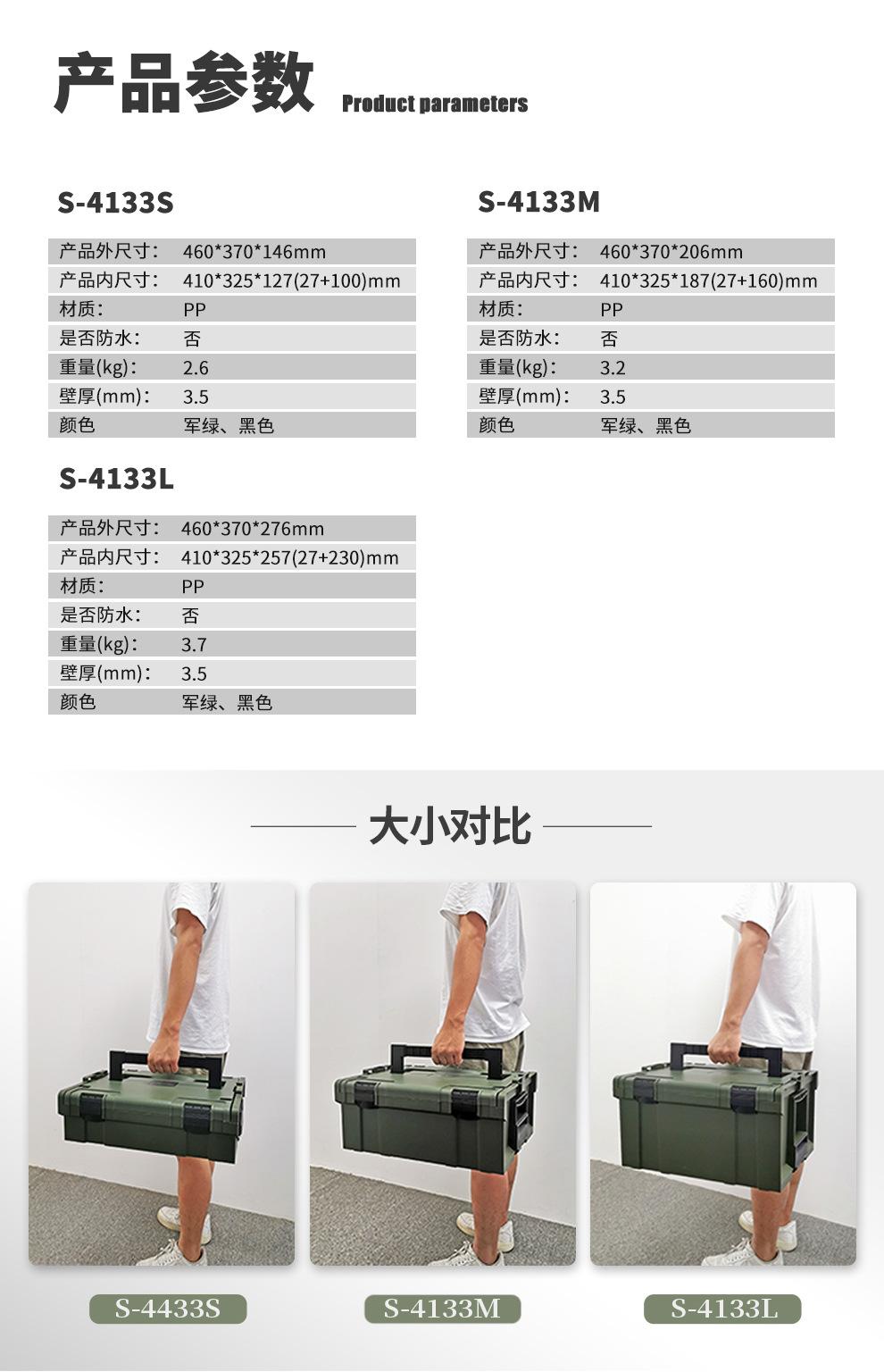 产品参数 Product parameters

S-4133S

| 产品外尺寸： | 460*370*146mm |
|---|---|
| 产品内尺寸： | 410*325*127(27+100)mm |
| 材质： | PP |
| 是否防水： | 否 |
| 重量(kg)： | 2.6 |
| 壁厚(mm)： | 3.5 |
| 颜色 | 军绿、黑色 |

S-4133M

| 产品外尺寸： | 460*370*206mm |
|---|---|
| 产品内尺寸： | 410*325*187(27+160)mm |
| 材质： | PP |
| 是否防水： | 否 |
| 重量(kg)： | 3.2 |
| 壁厚(mm)： | 3.5 |
| 颜色 | 军绿、黑色 |

S-4133L

| 产品外尺寸： | 460*370*276mm |
|---|---|
| 产品内尺寸： | 410*325*257(27+230)mm |
| 材质： | PP |
| 是否防水： | 否 |
| 重量(kg)： | 3.7 |
| 壁厚(mm)： | 3.5 |
| 颜色 | 军绿、黑色 |

大小对比

S-4433S

S-4133M

S-4133L