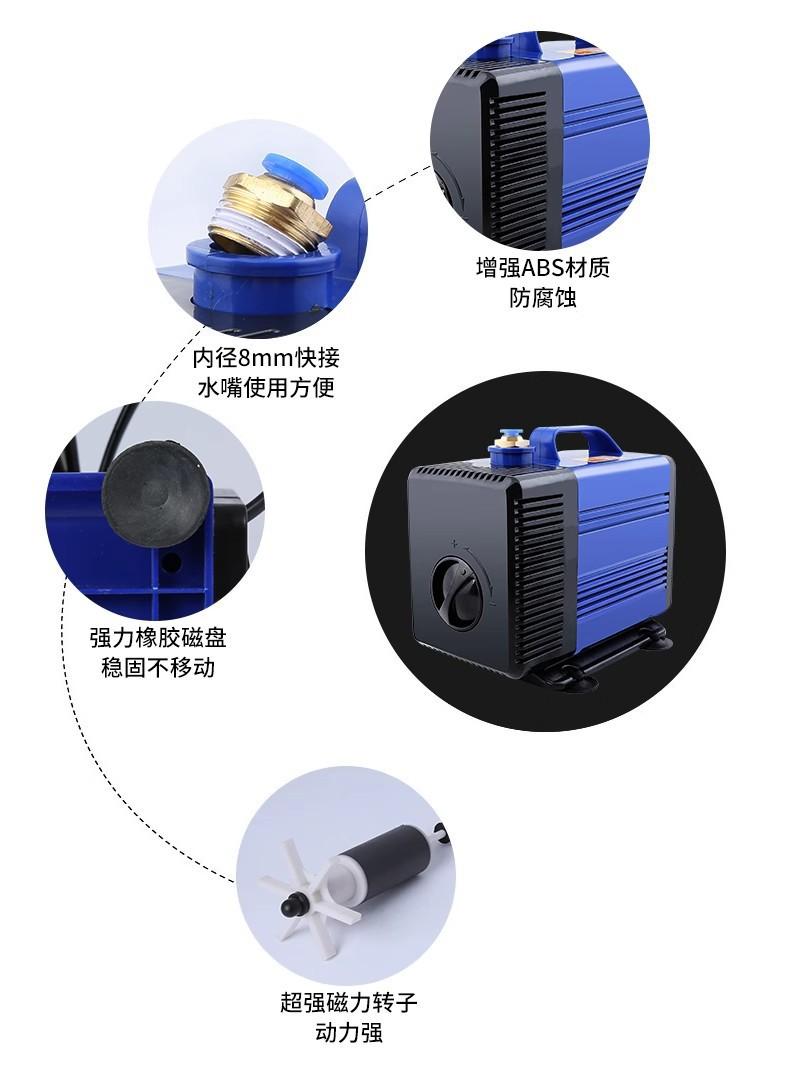 增强ABS材质
防腐蚀

内径8mm快接
水嘴使用方便

强力橡胶磁盘
稳固不移动

超强磁力转子
动力强