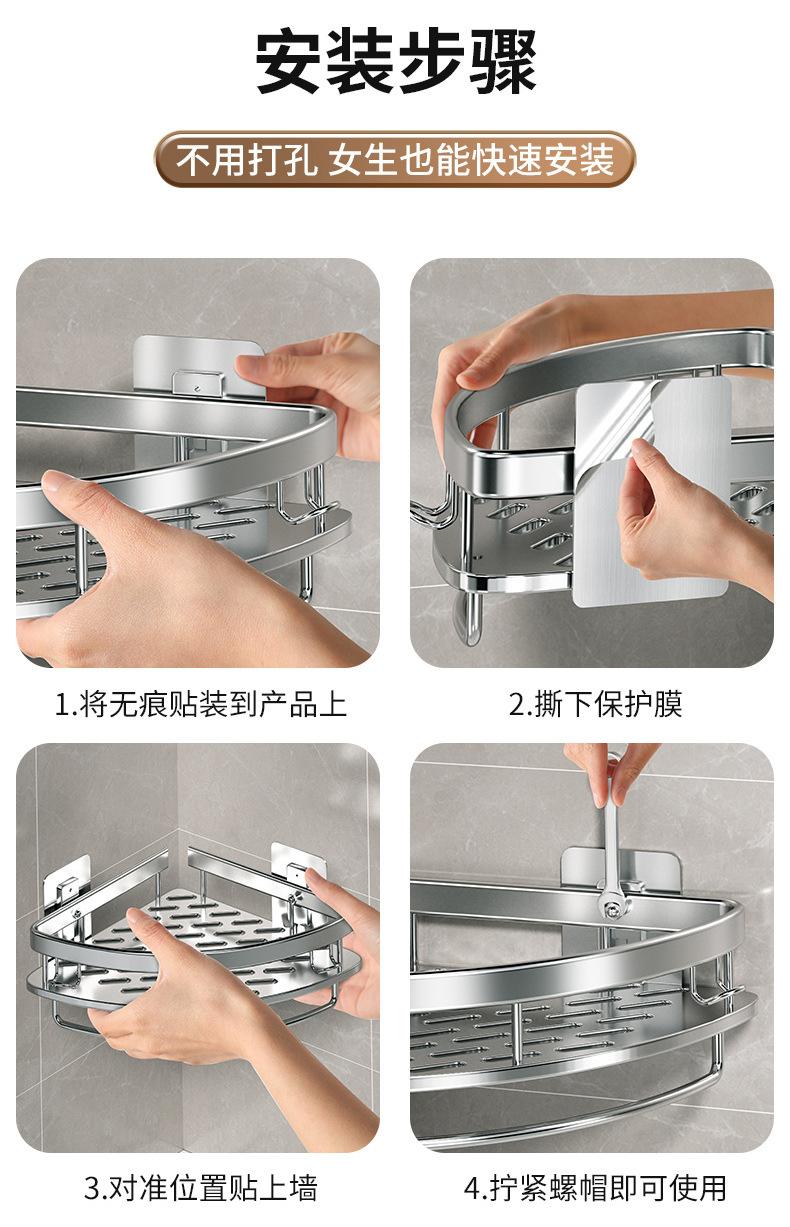 安装步骤

不用打孔 女生也能快速安装

1.将无痕贴装到产品上

2.撕下保护膜

3.对准位置贴上墙

4.拧紧螺帽即可使用