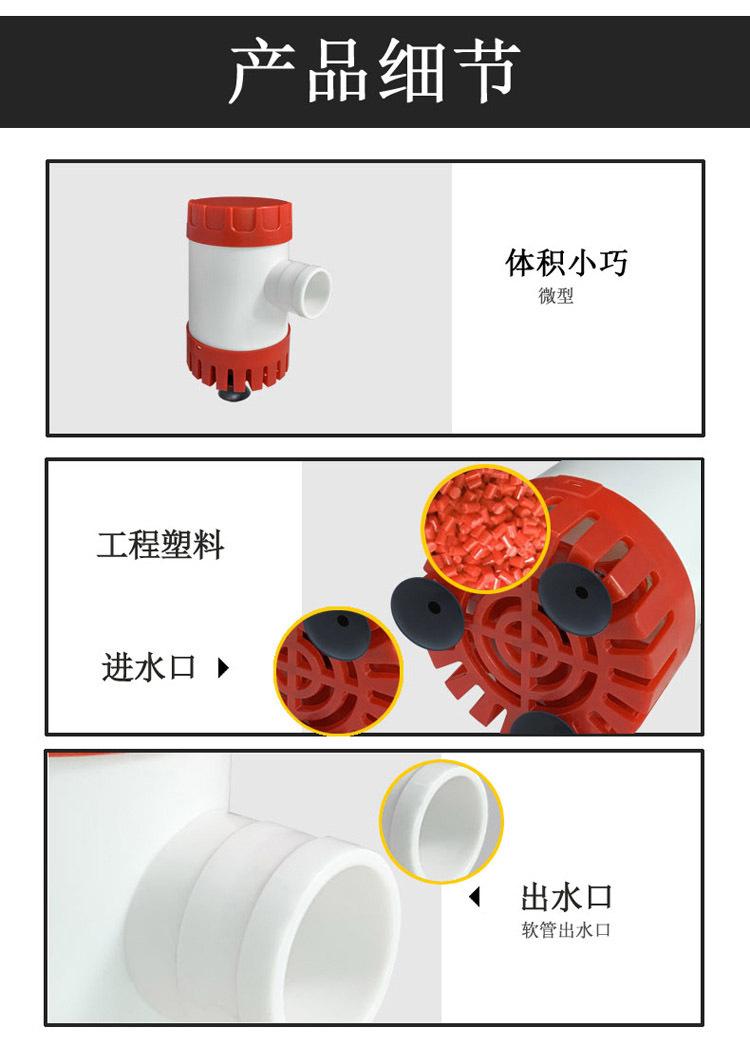 产品细节

体积小巧
微型

工程塑料

进水口

出水口
软管出水口