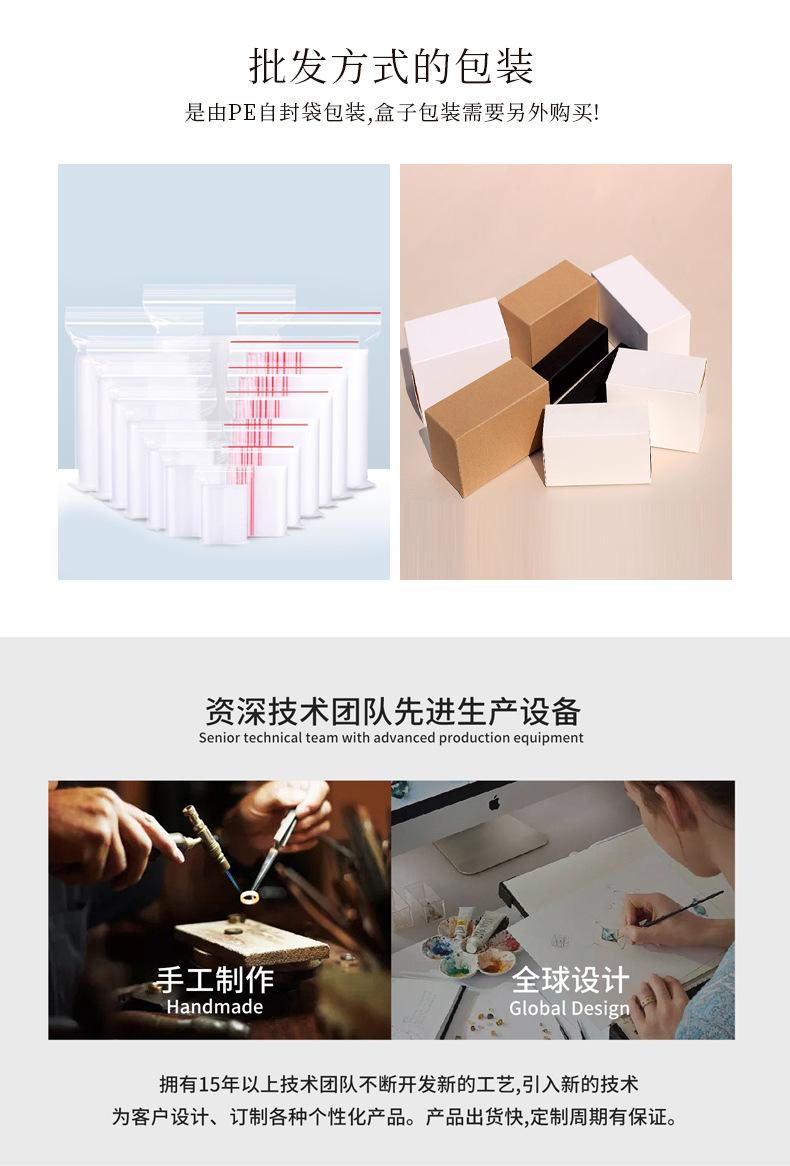 批发方式的包装

是由PE自封袋包装,盒子包装需要另外购买!

资深技术团队先进生产设备

Senior technical team with advanced production equipment

手工制作
Handmade

全球设计
Global Design

拥有15年以上技术团队不断开发新的工艺,引入新的技术
为客户设计、订制各种个性化产品。产品出货快,定制周期有保证。