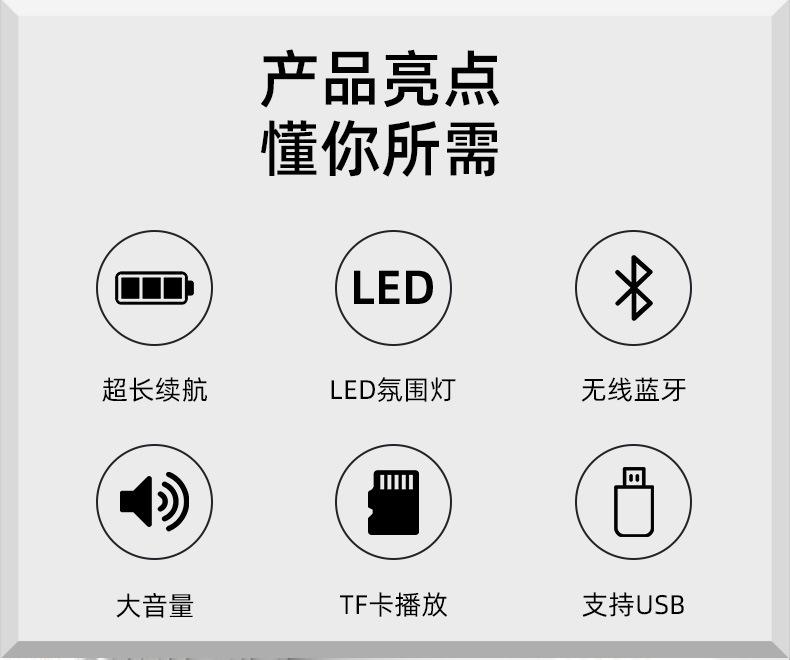 产品亮点
懂你所需

LED

超长续航

LED氛围灯

无线蓝牙

大音量

TF卡播放

支持USB