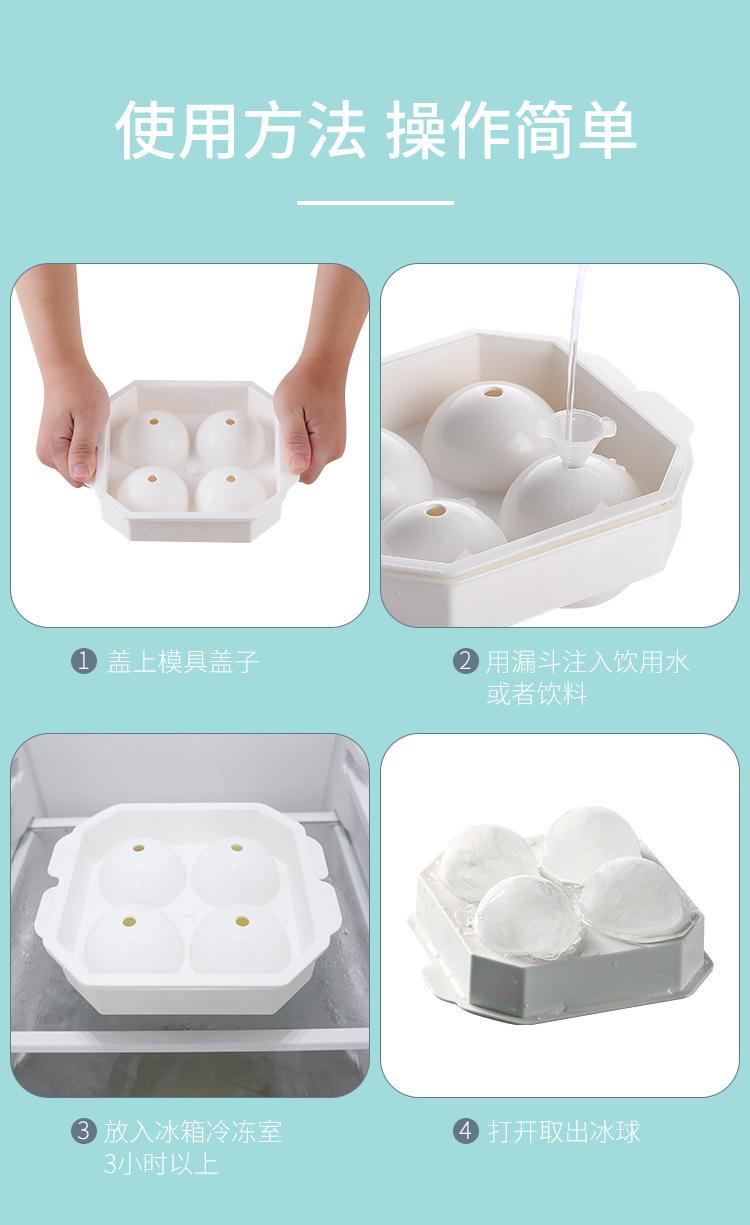 使用方法 操作简单

1 盖上模具盖子

2 用漏斗注入饮用水或者饮料

3 放入冰箱冷冻室3小时以上

4 打开取出冰球