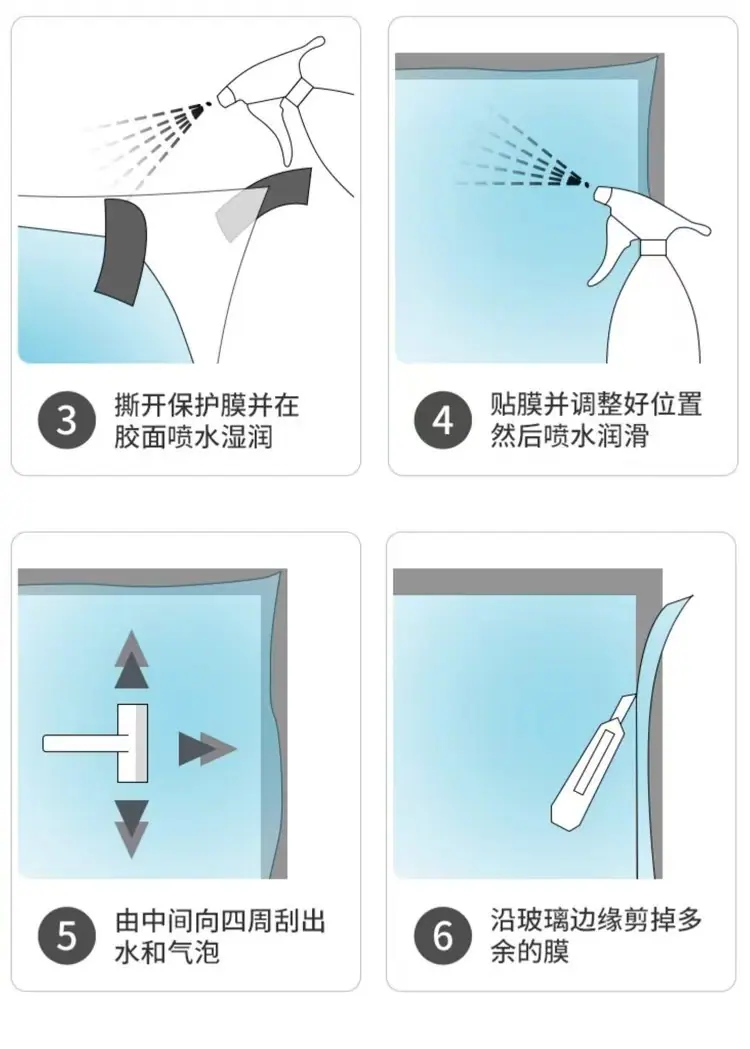 3 撕开保护膜并在胶面喷水湿润

4 贴膜并调整好位置然后喷水润滑

5 由中间向四周刮出水和气泡

6 沿玻璃边缘剪掉多余的膜