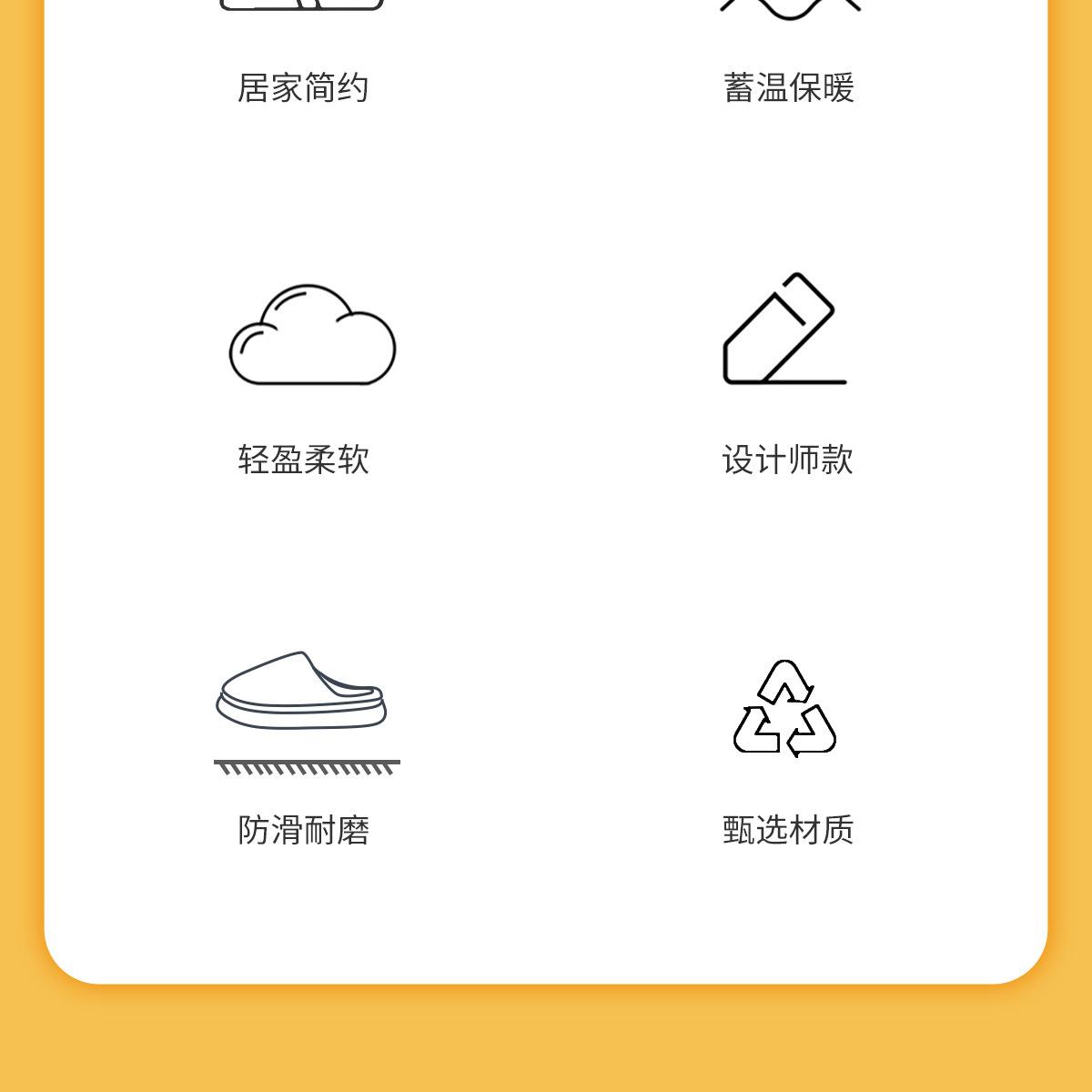 居家简约

蓄温保暖

轻盈柔软

设计师款

防滑耐磨

甄选材质