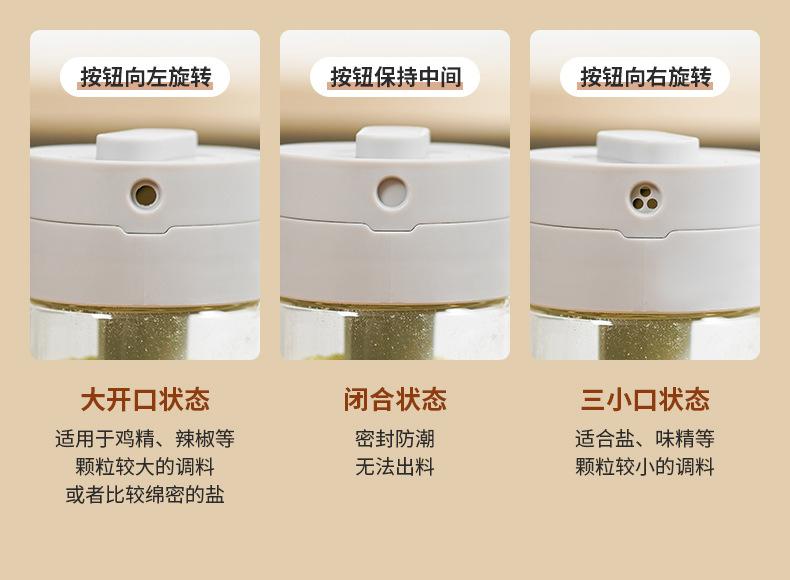 按钮向左旋转

大开口状态

适用于鸡精、辣椒等
颗粒较大的调料
或者比较绵密的盐

按钮保持中间

闭合状态

密封防潮
无法出料

按钮向右旋转

三小口状态

适合盐、味精等
颗粒较小的调料