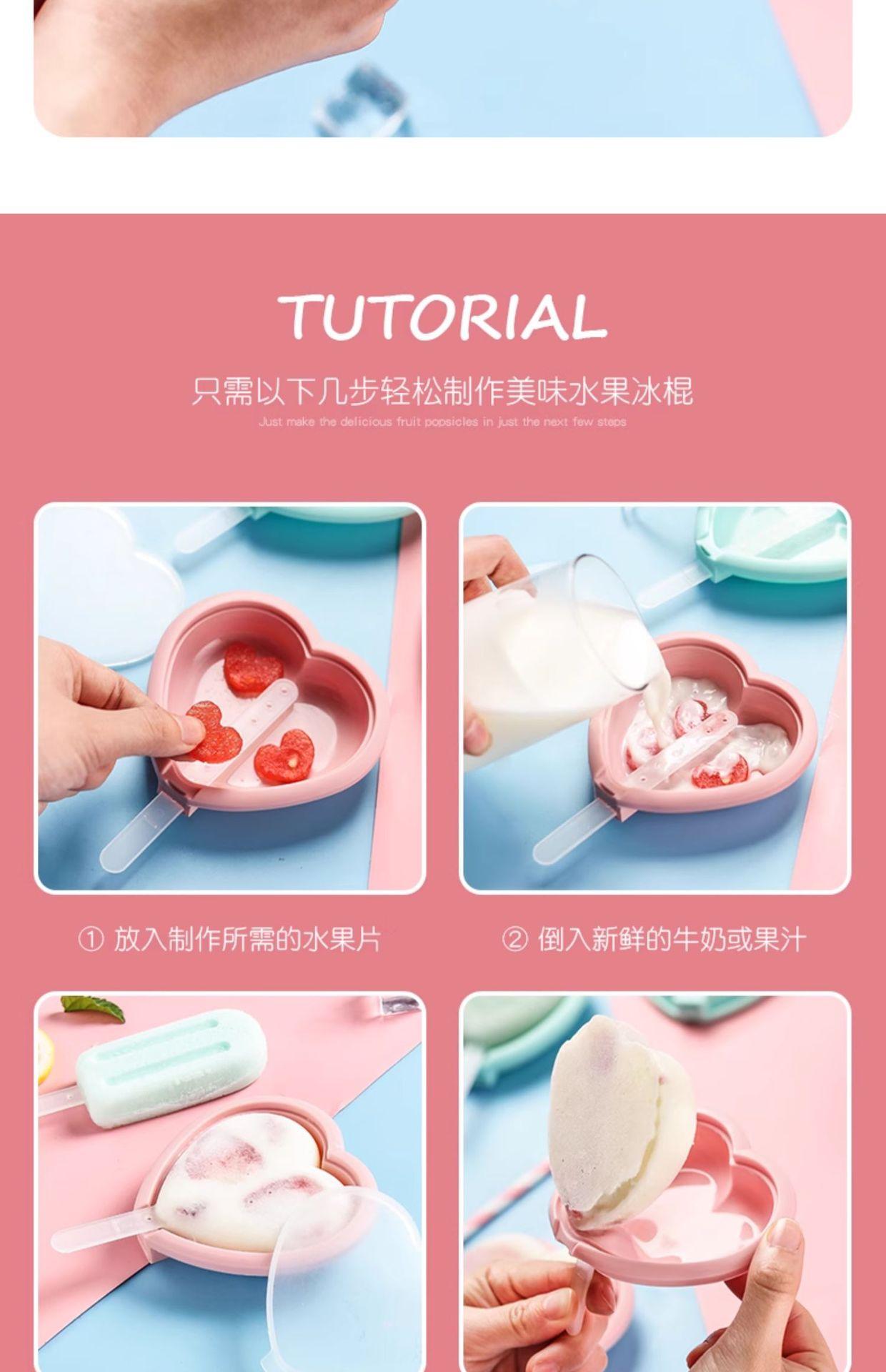 TUTORIAL

只需以下几步轻松制作美味水果冰棍

Just make the delicious fruit popsicles in just the next few steps

① 放入制作所需的水果片

② 倒入新鲜的牛奶或果汁