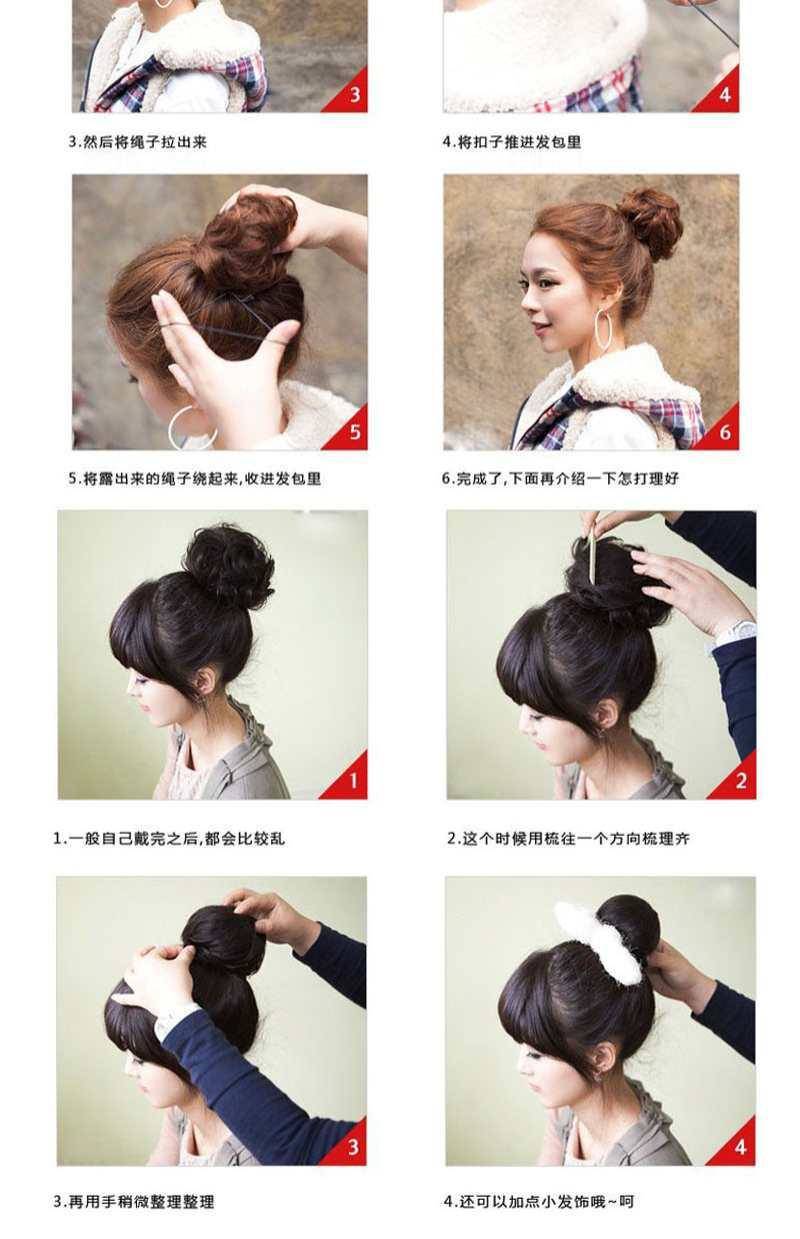 3

4

3.然后将绳子拉出来

4.将扣子推进发包里

5

6

5.将露出来的绳子绕起来,收进发包里

6.完成了,下面再介绍一下怎打理好

1

2

1.一般自己戴完之后,都会比较乱

2.这个时候用梳往一个方向梳理齐

3

4

3.再用手稍微整理整理

4.还可以加点小发饰哦~呵