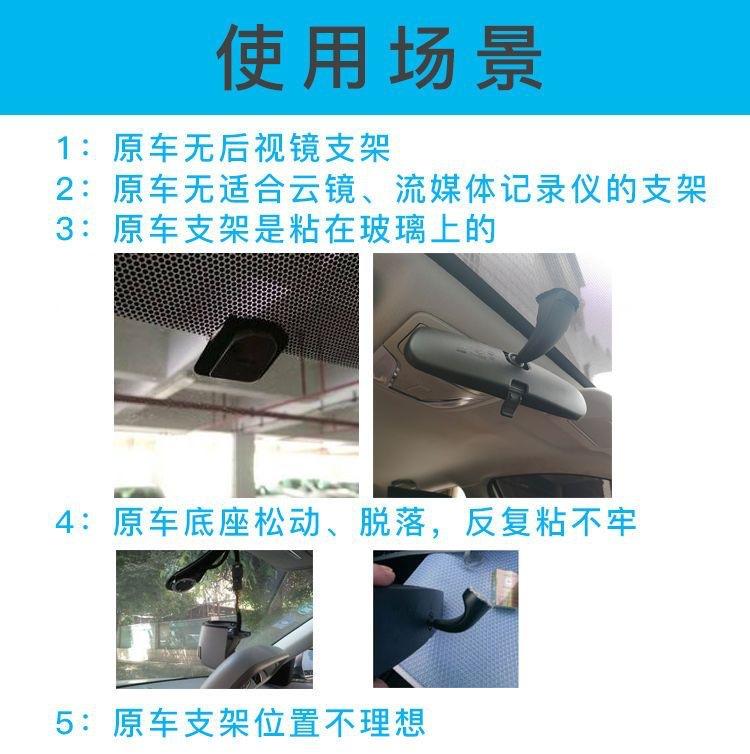 使用场景

1：原车无后视镜支架
2：原车无适合云镜、流媒体记录仪的支架
3：原车支架是粘在玻璃上的

4：原车底座松动、脱落，反复粘不牢

5：原车支架位置不理想