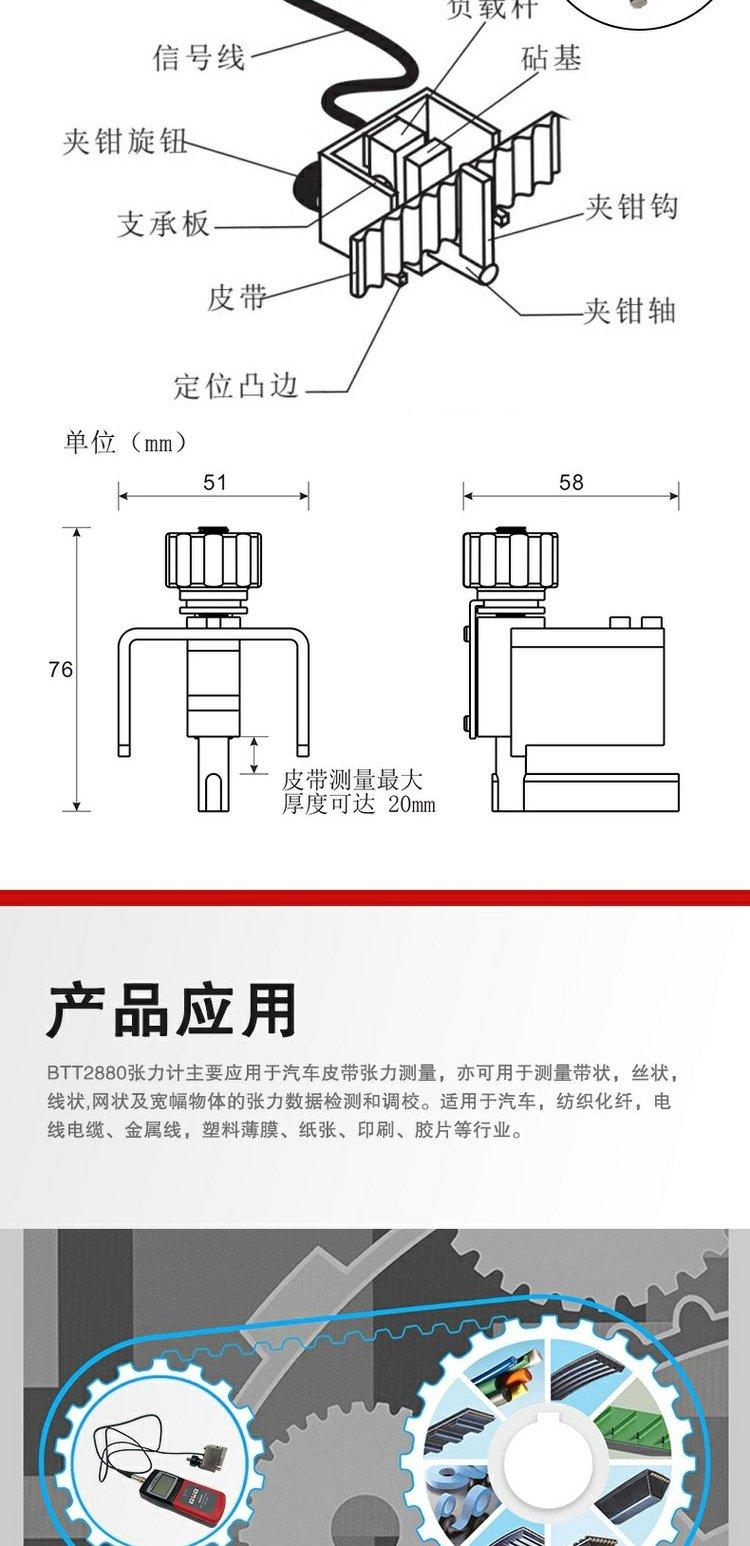 负载杆
信号线
砧基
夹钳旋钮
支承板
夹钳钩
皮带
夹钳轴
定位凸边

单位（mm）
51
58
76
皮带测量最大厚度可达 20mm

产品应用

BTT2880张力计主要应用于汽车皮带张力测量，亦可用于测量带状，丝状，线状,网状及宽幅物体的张力数据检测和调校。适用于汽车，纺织化纤，电线电缆、金属线，塑料薄膜、纸张、印刷、胶片等行业。