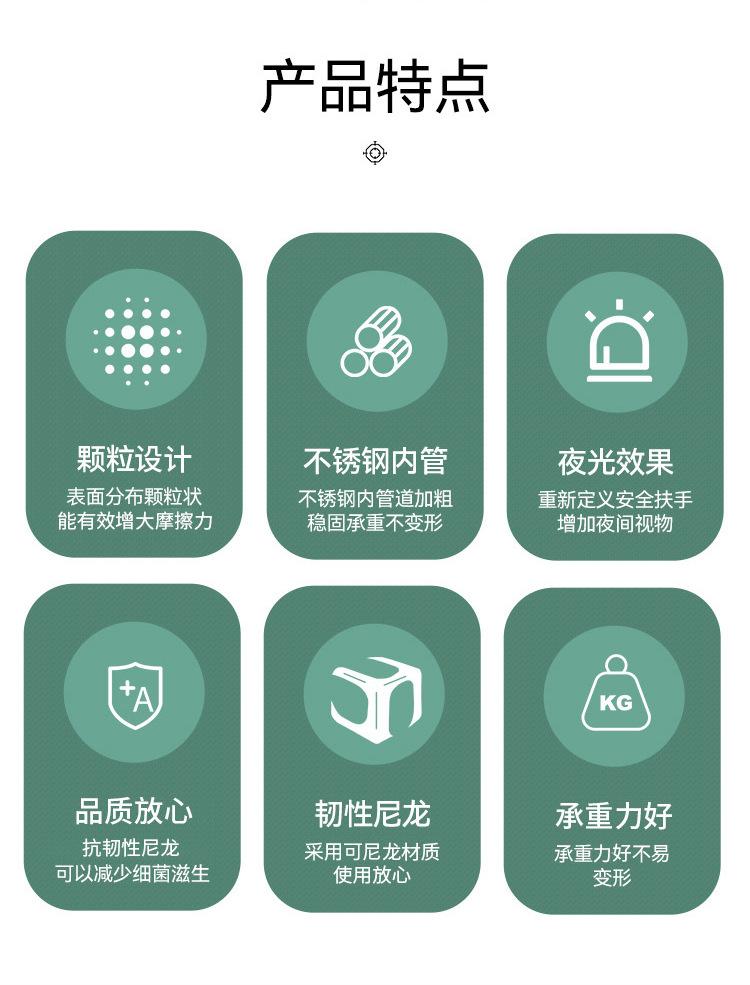 产品特点

颗粒设计

表面分布颗粒状
能有效增大摩擦力

不锈钢内管

不锈钢内管道加粗
稳固承重不变形

夜光效果

重新定义安全扶手
增加夜间视物

+A

品质放心

抗韧性尼龙
可以减少细菌滋生

韧性尼龙

采用可尼龙材质
使用放心

KG

承重力好

承重力好不易
变形