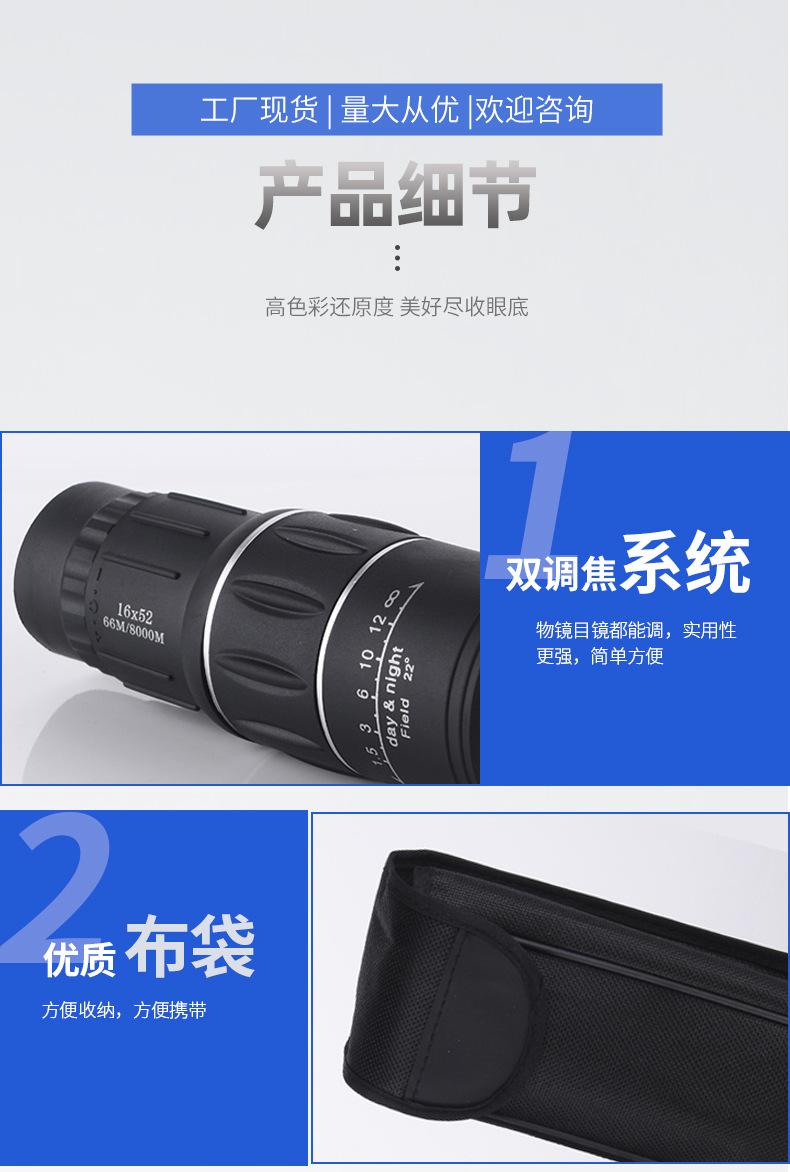 工厂现货 | 量大从优 |欢迎咨询

产品细节

高色彩还原度 美好尽收眼底

16x52
66M/8000M

1.5 3 6 10 12 ∞
day & night
Field 22°

1
双调焦系统

物镜目镜都能调，实用性更强，简单方便

2
优质 布袋

方便收纳，方便携带