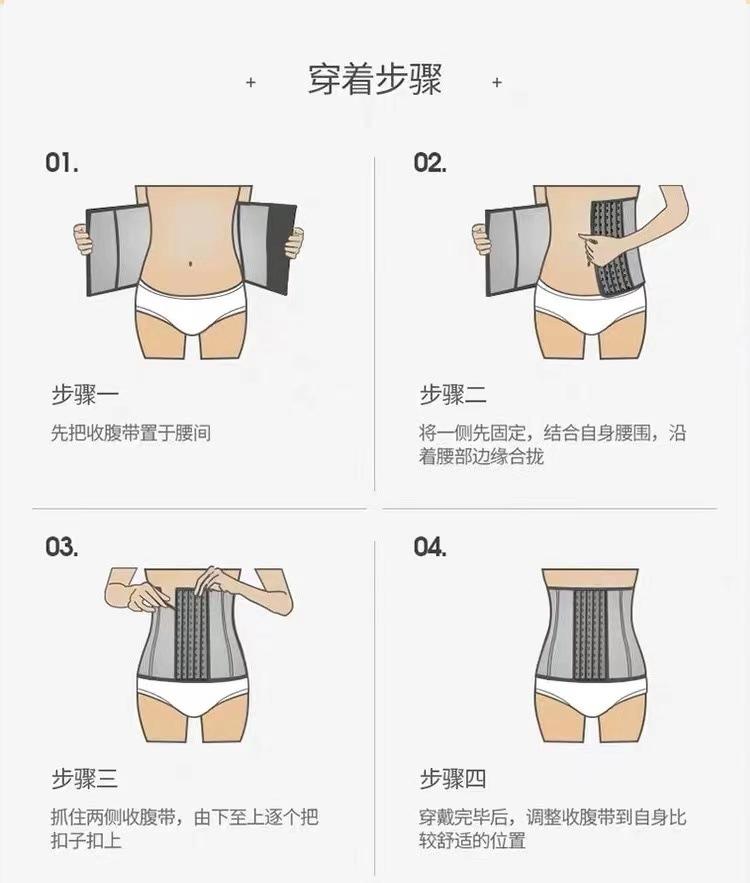 + 穿着步骤 +

01.

步骤一

先把收腹带置于腰间

02.

步骤二

将一侧先固定，结合自身腰围，沿着腰部边缘合拢

03.

步骤三

抓住两侧收腹带，由下至上逐个把扣子扣上

04.

步骤四

穿戴完毕后，调整收腹带到自身比较舒适的位置