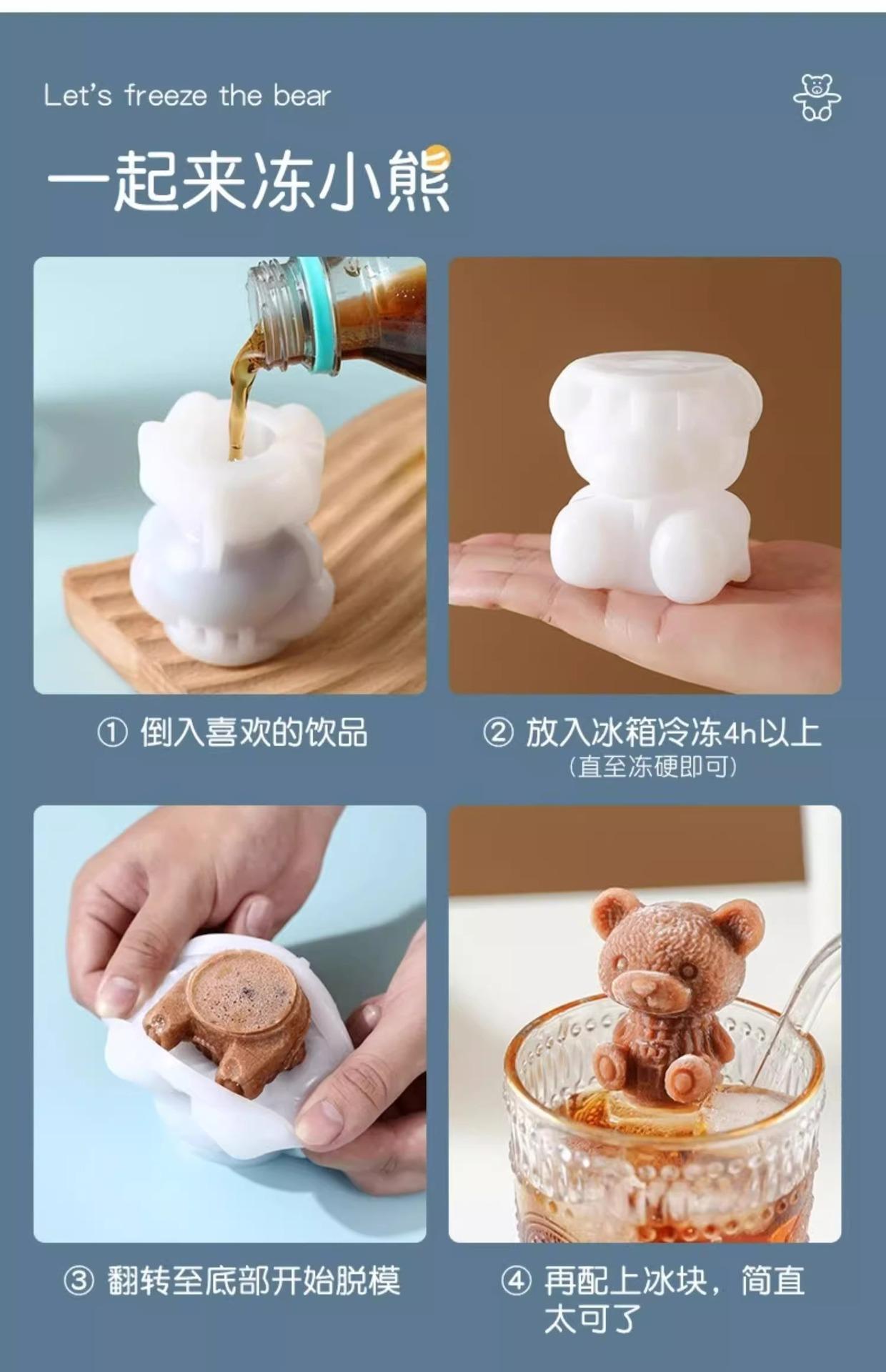 Let's freeze the bear

一起来冻小熊

① 倒入喜欢的饮品

② 放入冰箱冷冻4h以上
（直至冻硬即可）

③ 翻转至底部开始脱模

④ 再配上冰块，简直太可了