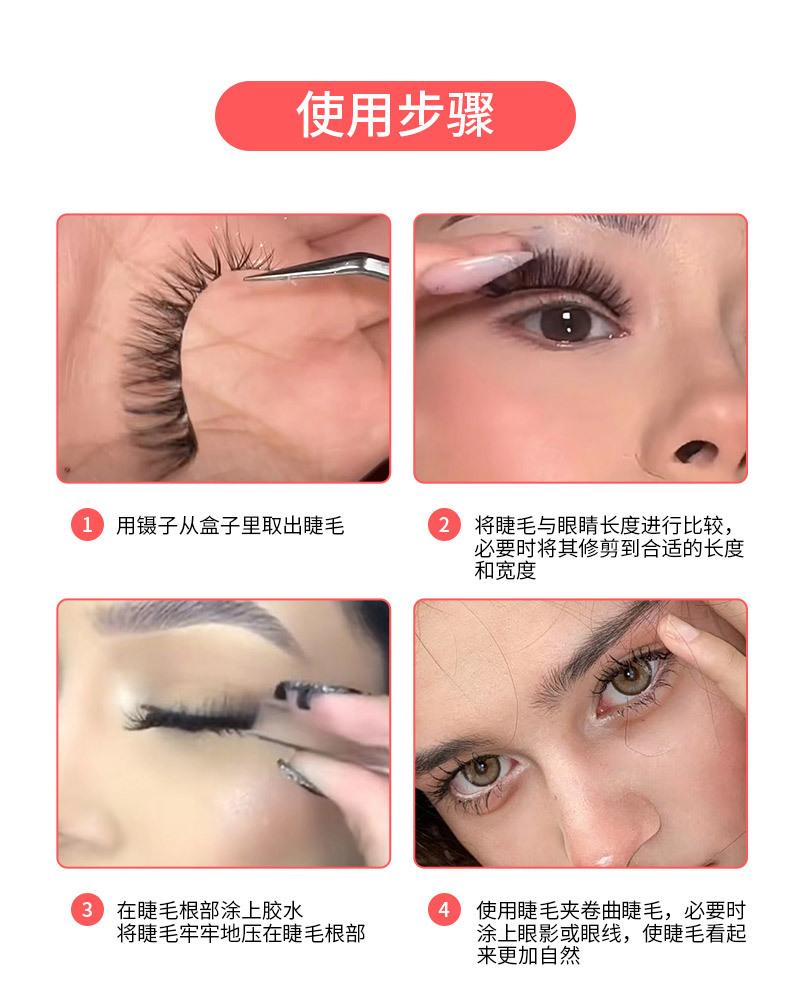 使用步骤

1 用镊子从盒子里取出睫毛

2 将睫毛与眼睛长度进行比较，必要时将其修剪到合适的长度和宽度

3 在睫毛根部涂上胶水
将睫毛牢牢地压在睫毛根部

4 使用睫毛夹卷曲睫毛，必要时涂上眼影或眼线，使睫毛看起来更加自然