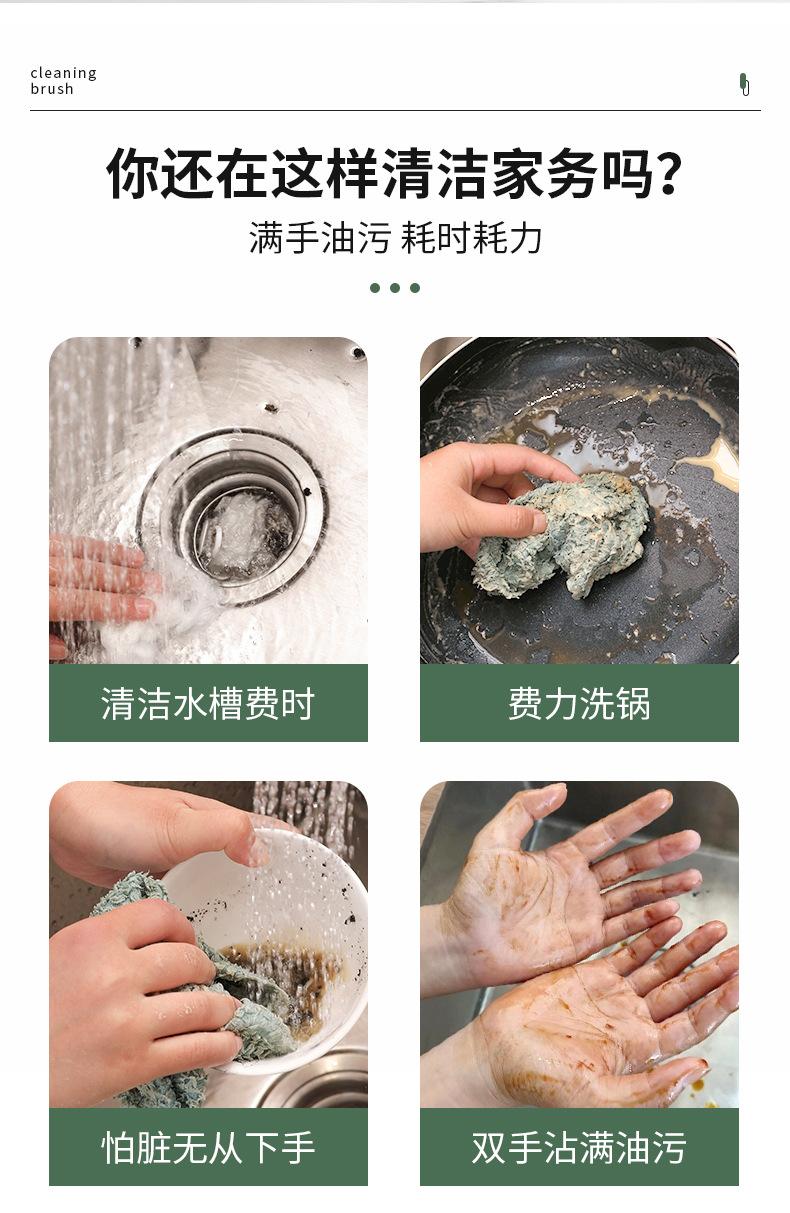 cleaning
brush

你还在这样清洁家务吗?

满手油污 耗时耗力

清洁水槽费时

费力洗锅

怕脏无从下手

双手沾满油污