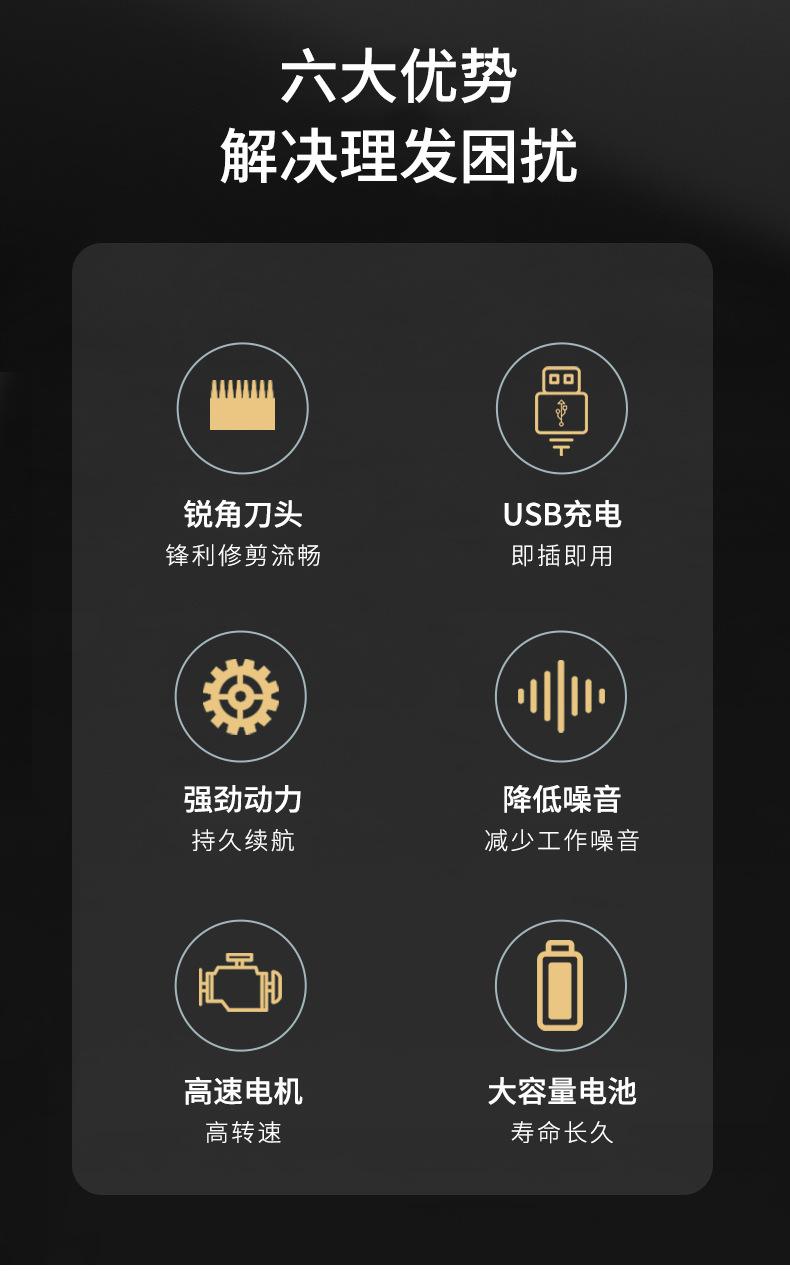 六大优势
解决理发困扰

锐角刀头
锋利修剪流畅

USB充电
即插即用

强劲动力
持久续航

降低噪音
减少工作噪音

高速电机
高转速

大容量电池
寿命长久