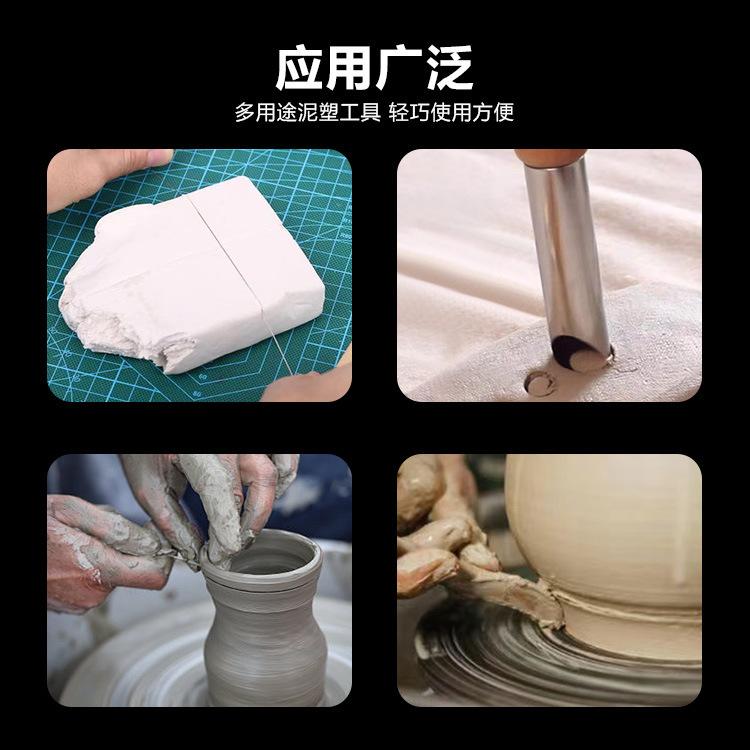 应用广泛

多用途泥塑工具 轻巧使用方便