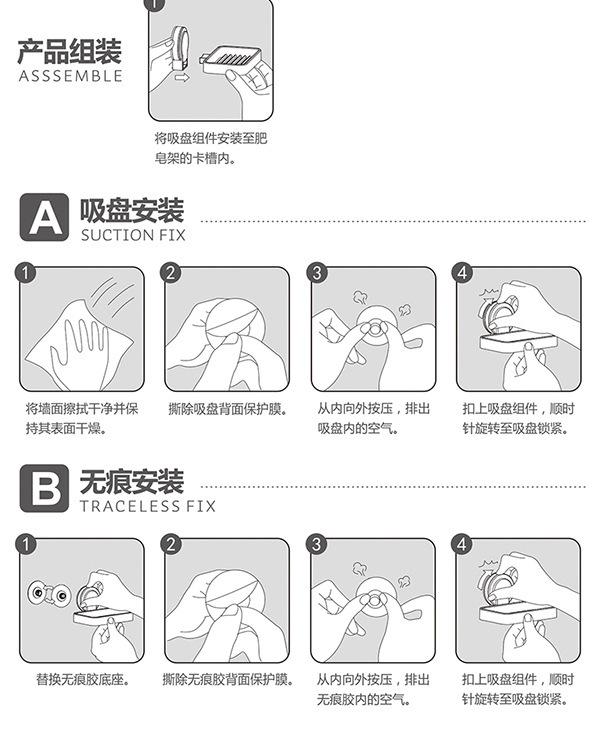 产品组装
ASSSEMBLE

1

将吸盘组件安装至肥皂架的卡槽内。

A 吸盘安装
SUCTION FIX

1
将墙面擦拭干净并保持其表面干燥。

2
撕除吸盘背面保护膜。

3
从内向外按压，排出吸盘内的空气。

4
扣上吸盘组件，顺时针旋转至吸盘锁紧。

B 无痕安装
TRACELESS FIX

1
替换无痕胶底座。

2
撕除无痕胶背面保护膜。

3
从内向外按压，排出无痕胶内的空气。

4
扣上吸盘组件，顺时针旋转至吸盘锁紧。