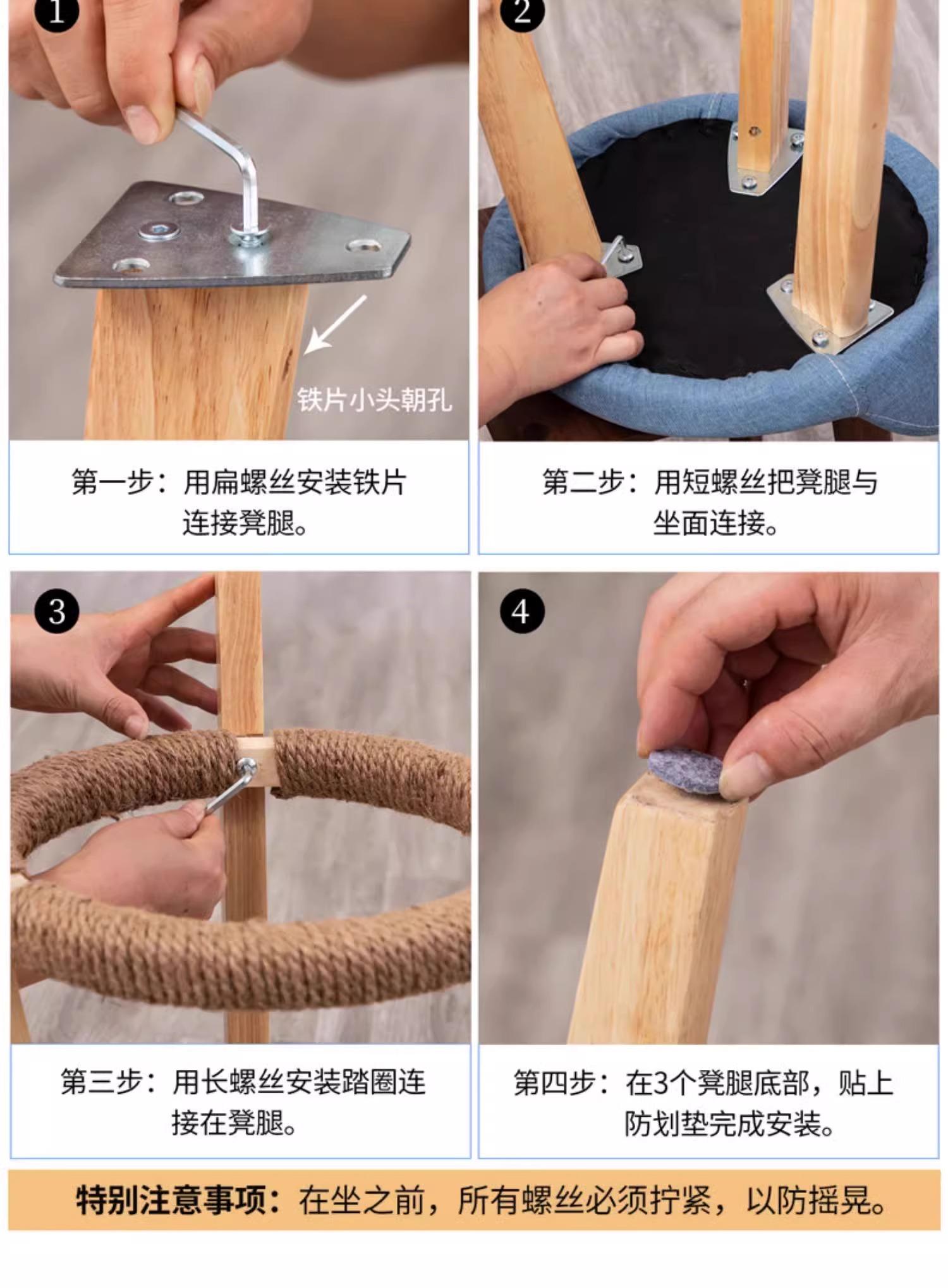 1

铁片小头朝孔

第一步：用扁螺丝安装铁片连接凳腿。

2

第二步：用短螺丝把凳腿与坐面连接。

3

第三步：用长螺丝安装踏圈连接在凳腿。

4

第四步：在3个凳腿底部，贴上防划垫完成安装。

特别注意事项：在坐之前，所有螺丝必须拧紧，以防摇晃。