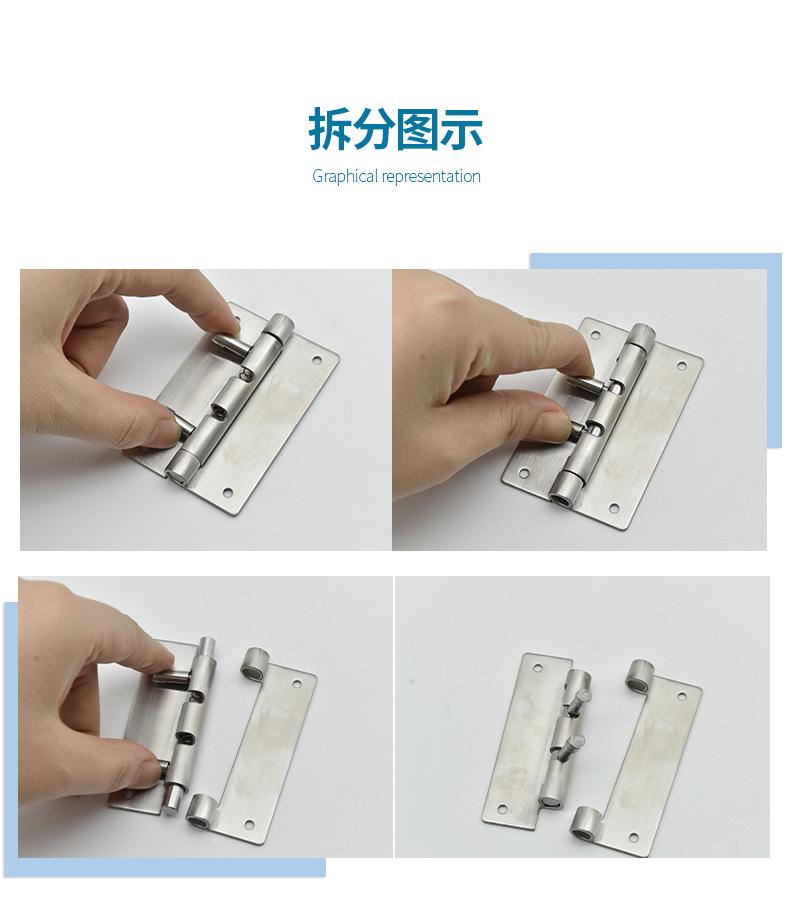 拆分图示
Graphical representation