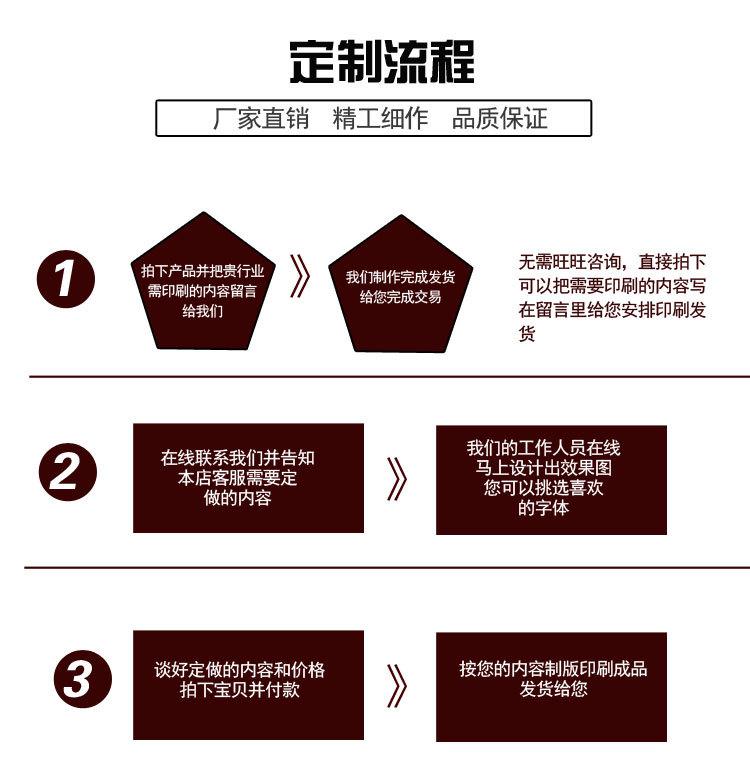 定制流程

厂家直销　精工细作　品质保证

1

拍下产品并把贵行业需印刷的内容留言给我们

我们制作完成发货给您完成交易

无需旺旺咨询，直接拍下可以把需要印刷的内容写在留言里给您安排印刷发货

2

在线联系我们并告知本店客服需要定做的内容

我们的工作人员在线马上设计出效果图您可以挑选喜欢的字体

3

谈好定做的内容和价格拍下宝贝并付款

按您的内容制版印刷成品发货给您