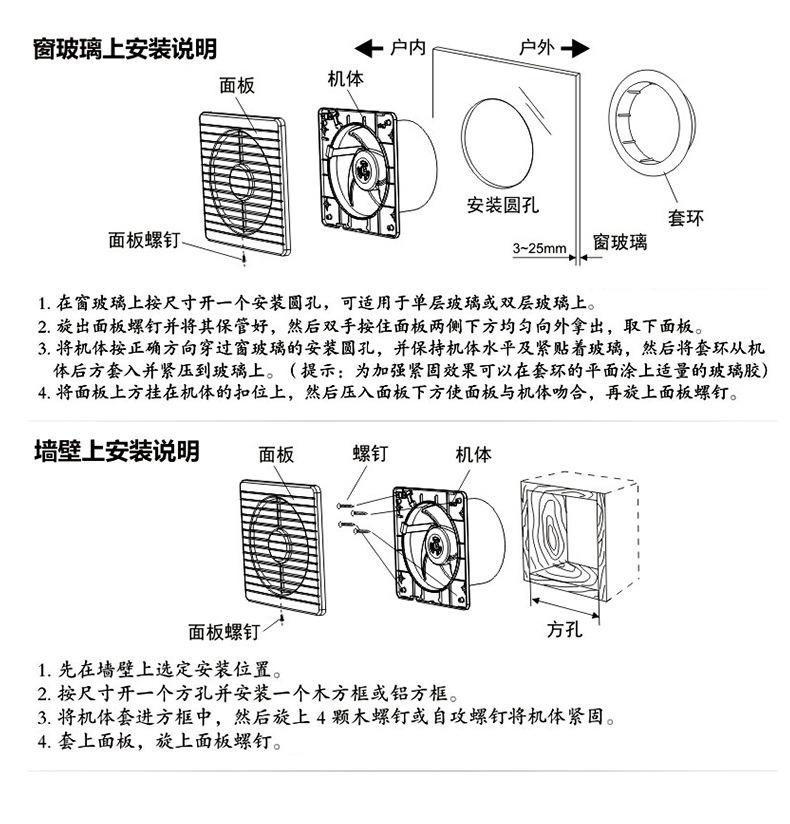 窗玻璃上安装说明

户内 户外

面板

机体

安装圆孔

套环

面板螺钉

3~25mm

窗玻璃

1. 在窗玻璃上按尺寸开一个安装圆孔，可适用于单层玻璃或双层玻璃上。
2. 旋出面板螺钉并将其保管好，然后双手按住面板两侧下方均匀向外拿出，取下面板。
3. 将机体按正确方向穿过窗玻璃的安装圆孔，并保持机体水平及紧贴着玻璃，然后将套环从机体后方套入并紧压到玻璃上。（提示：为加强紧固效果可以在套环的平面涂上适量的玻璃胶）
4. 将面板上方挂在机体的扣位上，然后压入面板下方使面板与机体吻合，再旋上面板螺钉。

墙壁上安装说明

面板

螺钉

机体

面板螺钉

方孔

1. 先在墙壁上选定安装位置。
2. 按尺寸开一个方孔并安装一个木方框或铝方框。
3. 将机体套进方框中，然后旋上 4 颗木螺钉或自攻螺钉将机体紧固。
4. 套上面板，旋上面板螺钉。