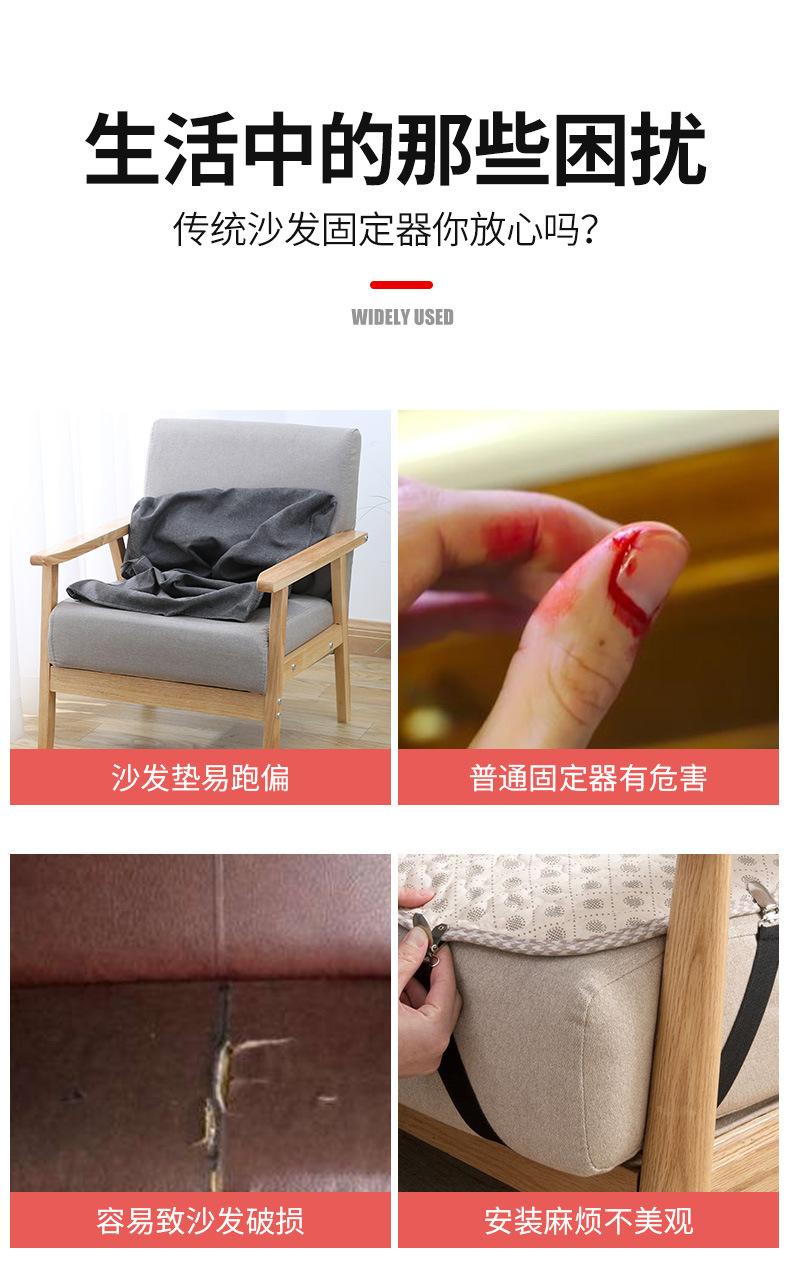 生活中的那些困扰

传统沙发固定器你放心吗?

WIDELY USED

沙发垫易跑偏

普通固定器有危害

容易致沙发破损

安装麻烦不美观