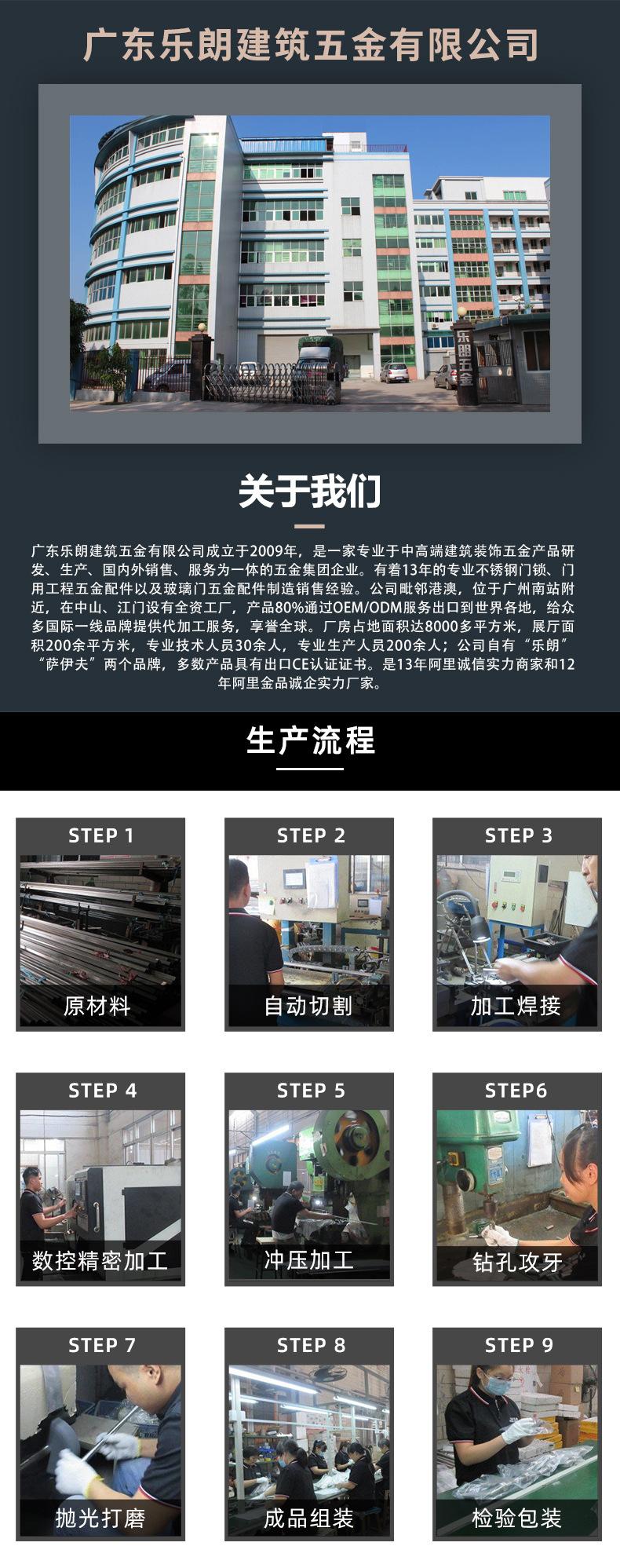 广东乐朗建筑五金有限公司

乐朗五金

关于我们

广东乐朗建筑五金有限公司成立于2009年，是一家专业于中高端建筑装饰五金产品研发、生产、国内外销售、服务为一体的五金集团企业。有着13年的专业不锈钢门锁、门用工程五金配件以及玻璃门五金配件制造销售经验。公司毗邻港澳，位于广州南站附近，在中山、江门设有全资工厂，产品80%通过OEM/ODM服务出口到世界各地，给众多国际一线品牌提供代加工服务，享誉全球。厂房占地面积达8000多平方米，展厅面积200余平方米，专业技术人员30余人，专业生产人员200余人；公司自有“乐朗”“萨伊夫”两个品牌，多数产品具有出口CE认证证书。是13年阿里诚信实力商家和12年阿里金品诚企实力厂家。

生产流程

STEP 1
原材料

STEP 2
自动切割

STEP 3
加工焊接

STEP 4
数控精密加工

STEP 5
冲压加工

STEP6
钻孔攻牙

STEP 7
抛光打磨

STEP 8
成品组装

STEP 9
检验包装