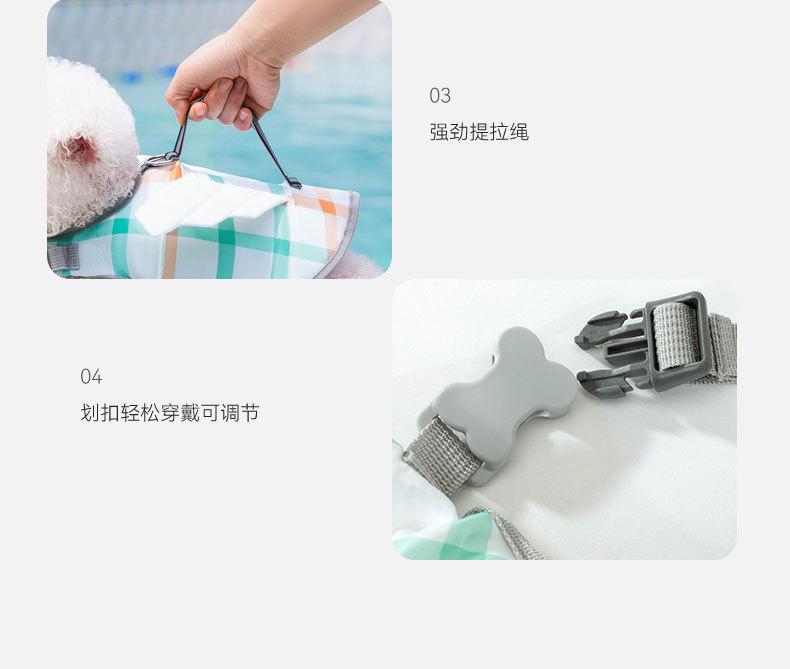 03
强劲提拉绳

04
划扣轻松穿戴可调节