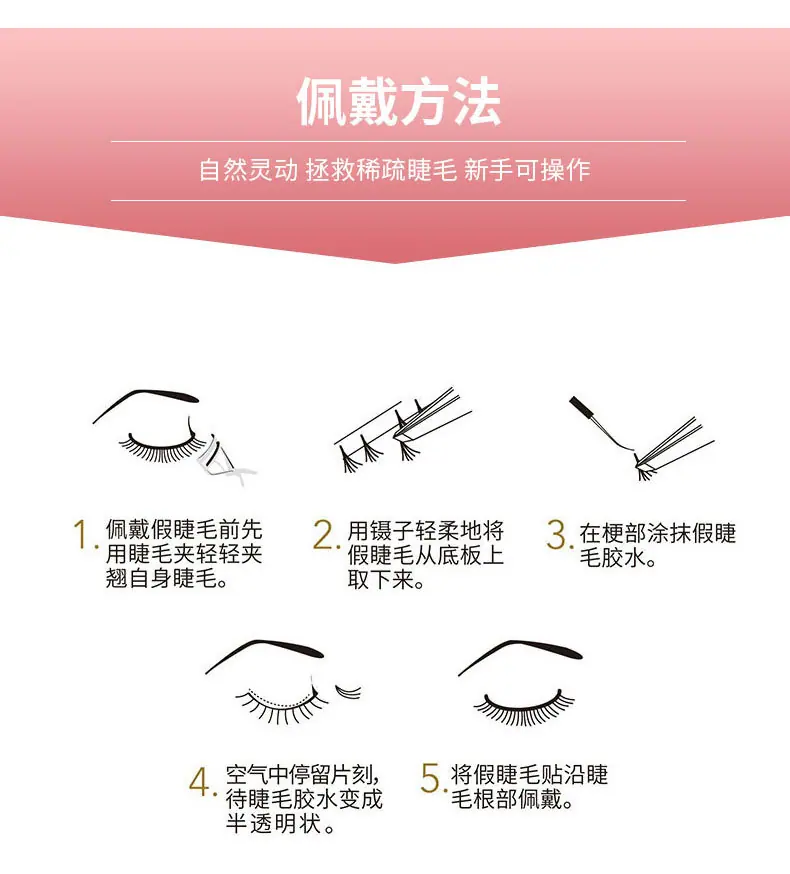 佩戴方法

自然灵动 拯救稀疏睫毛 新手可操作

1. 佩戴假睫毛前先用睫毛夹轻轻夹翘自身睫毛。

2. 用镊子轻柔地将假睫毛从底板上取下来。

3. 在梗部涂抹假睫毛胶水。

4. 空气中停留片刻，待睫毛胶水变成半透明状。

5. 将假睫毛贴沿睫毛根部佩戴。