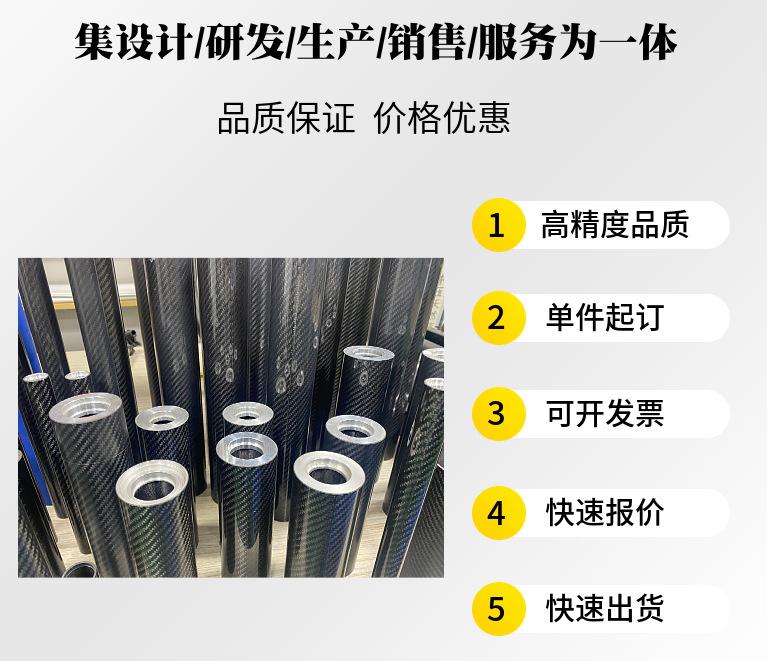 集设计/研发/生产/销售/服务为一体

品质保证 价格优惠

1 高精度品质

2 单件起订

3 可开发票

4 快速报价

5 快速出货