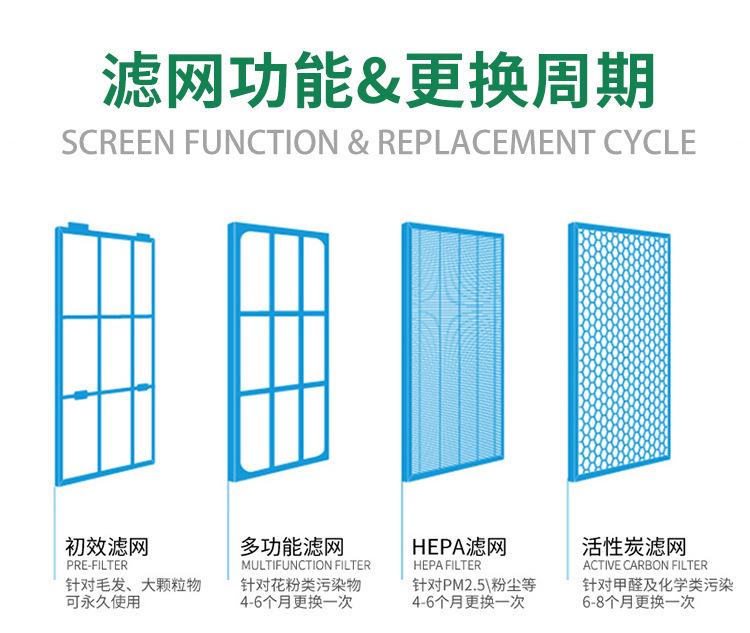 滤网功能&更换周期
SCREEN FUNCTION & REPLACEMENT CYCLE

初效滤网
PRE-FILTER
针对毛发、大颗粒物
可永久使用

多功能滤网
MULTIFUNCTION FILTER
针对花粉类污染物
4-6个月更换一次

HEPA滤网
HEPA FILTER
针对PM2.5\粉尘等
4-6个月更换一次

活性炭滤网
ACTIVE CARBON FILTER
针对甲醛及化学类污染
6-8个月更换一次