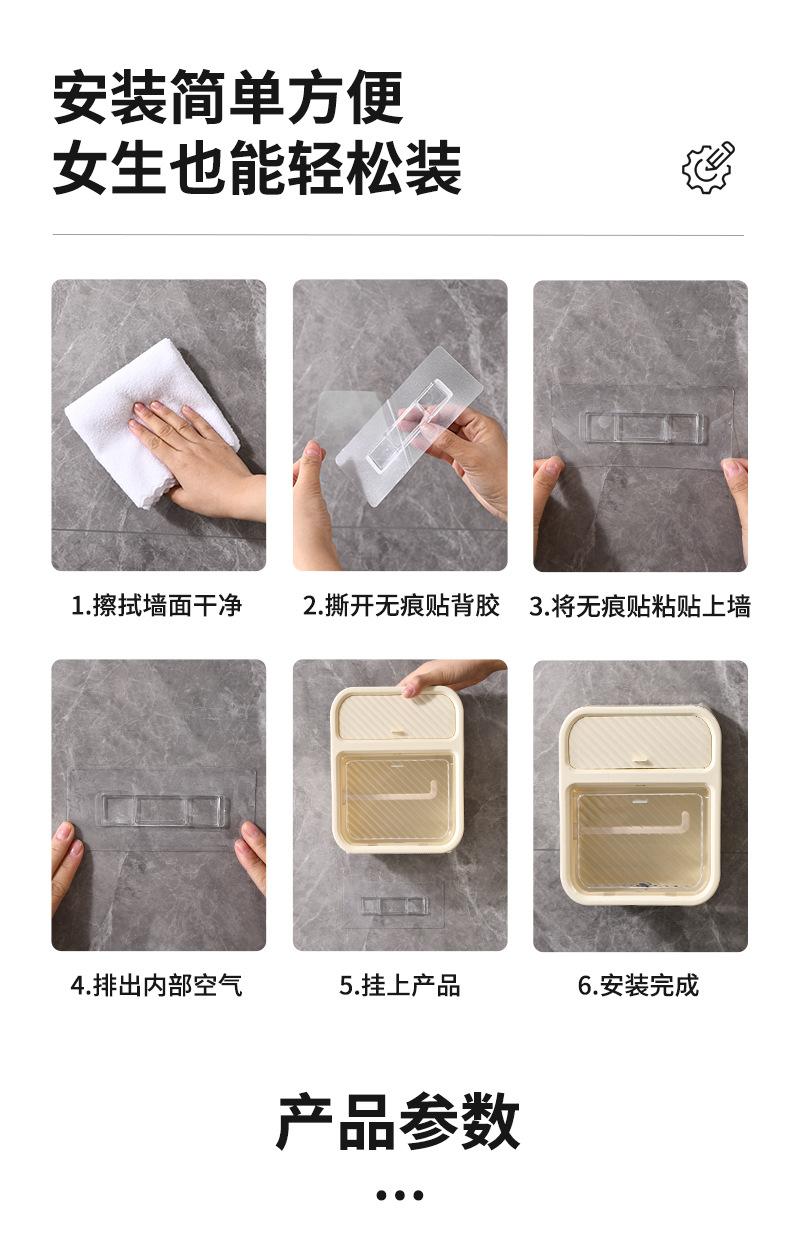 安装简单方便
女生也能轻松装

1.擦拭墙面干净

2.撕开无痕贴背胶

3.将无痕贴粘贴上墙

4.排出内部空气

5.挂上产品

6.安装完成

产品参数

•••