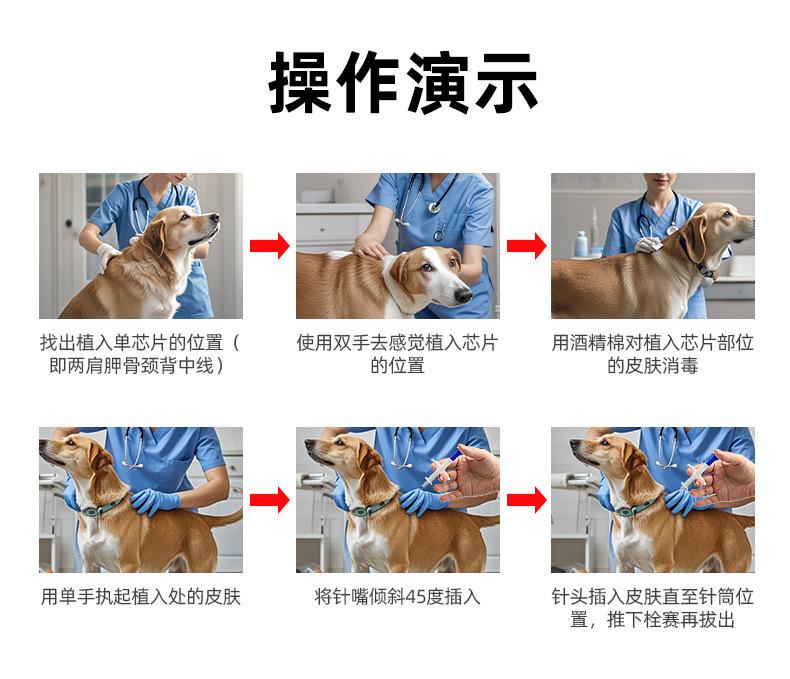 操作演示

找出植入单芯片的位置（即两肩胛骨颈背中线）

使用双手去感觉植入芯片的位置

用酒精棉对植入芯片部位的皮肤消毒

用单手执起植入处的皮肤

将针嘴倾斜45度插入

针头插入皮肤直至针筒位置，推下栓赛再拔出