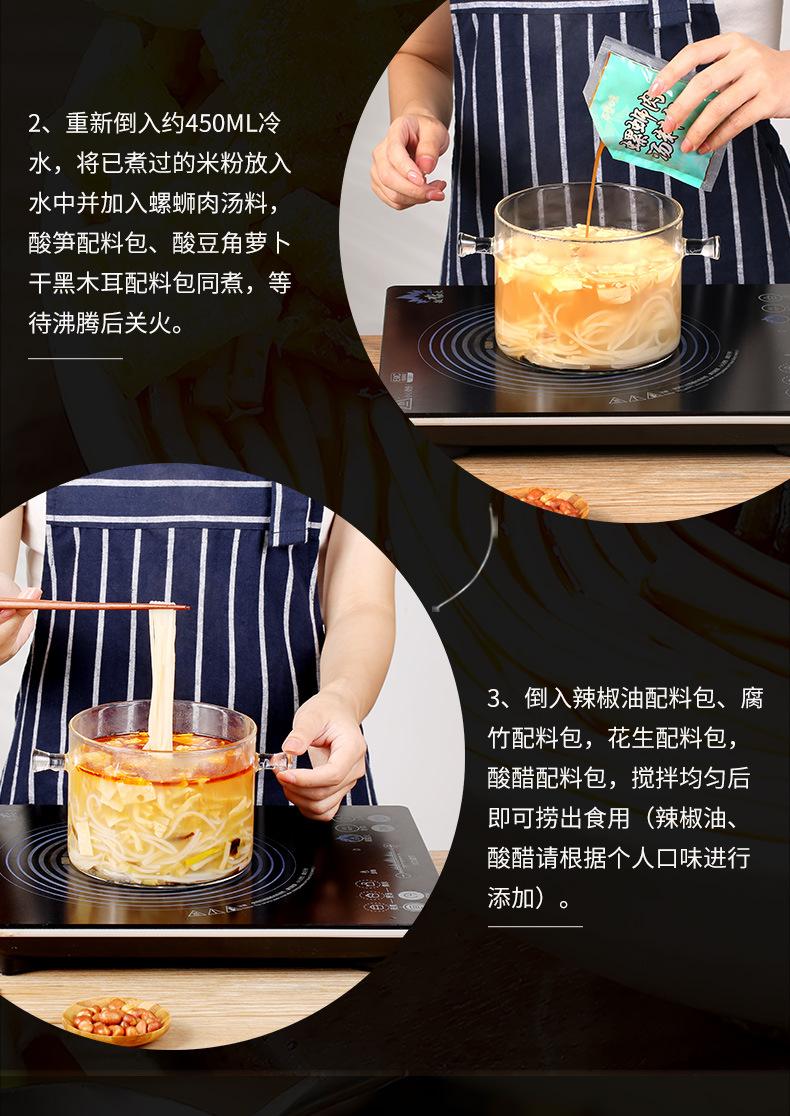 2、重新倒入约450ML冷水，将已煮过的米粉放入水中并加入螺蛳肉汤料，酸笋配料包、酸豆角萝卜干黑木耳配料包同煮，等待沸腾后关火。

螺蛳肉汤料

3、倒入辣椒油配料包、腐竹配料包，花生配料包，酸醋配料包，搅拌均匀后即可捞出食用（辣椒油、酸醋请根据个人口味进行添加）。