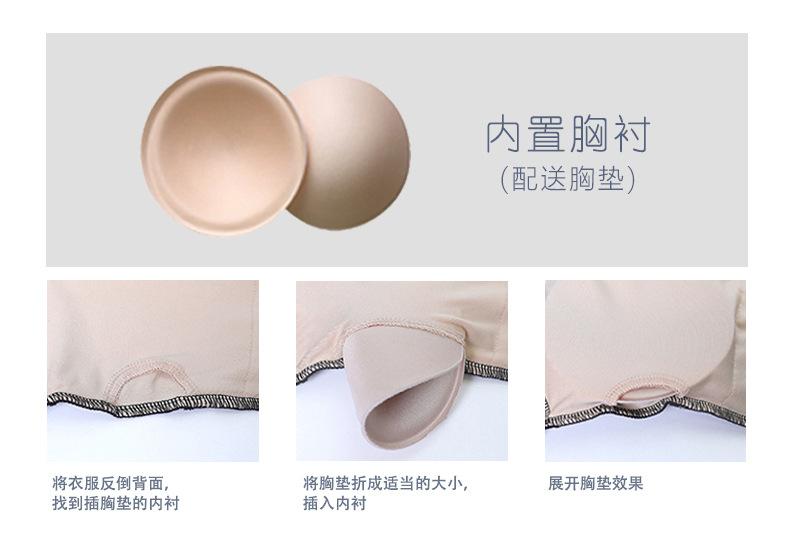 内置胸衬
(配送胸垫)

将衣服反倒背面,
找到插胸垫的内衬

将胸垫折成适当的大小,
插入内衬

展开胸垫效果