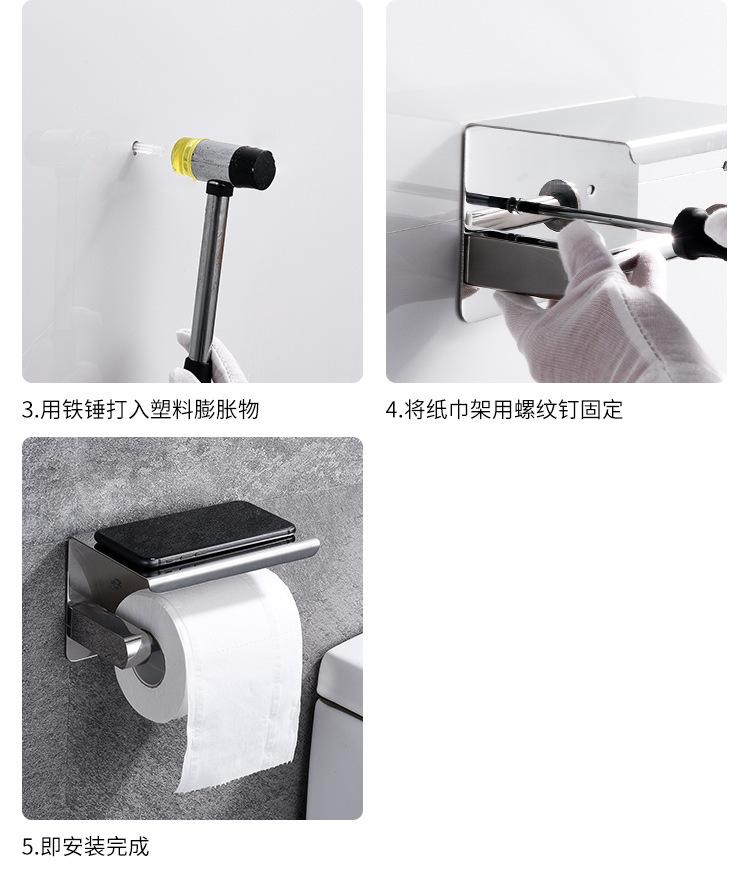 3.用铁锤打入塑料膨胀物

4.将纸巾架用螺纹钉固定

5.即安装完成