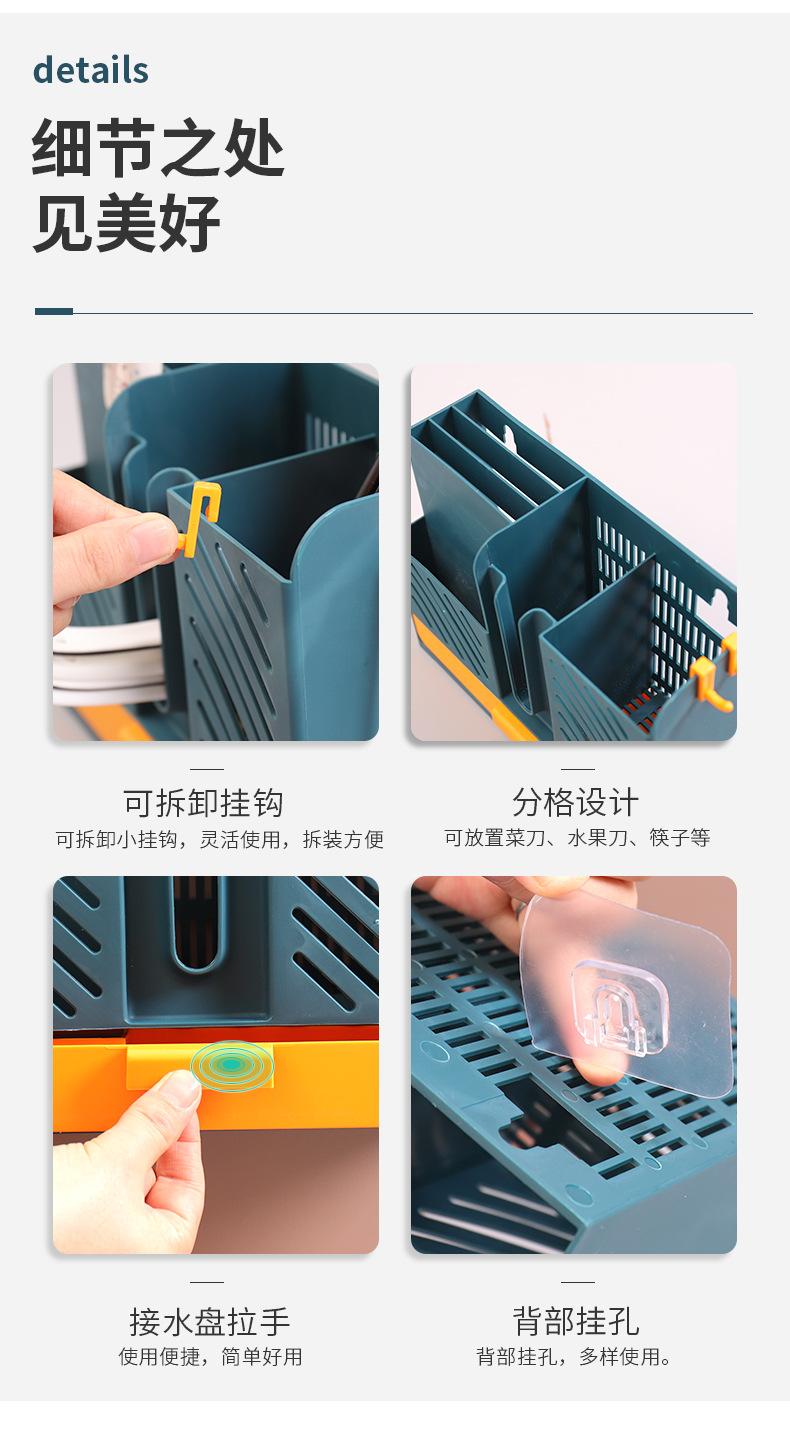 details

细节之处
见美好

可拆卸挂钩
可拆卸小挂钩，灵活使用，拆装方便

分格设计
可放置菜刀、水果刀、筷子等

接水盘拉手
使用便捷，简单好用

背部挂孔
背部挂孔，多样使用。