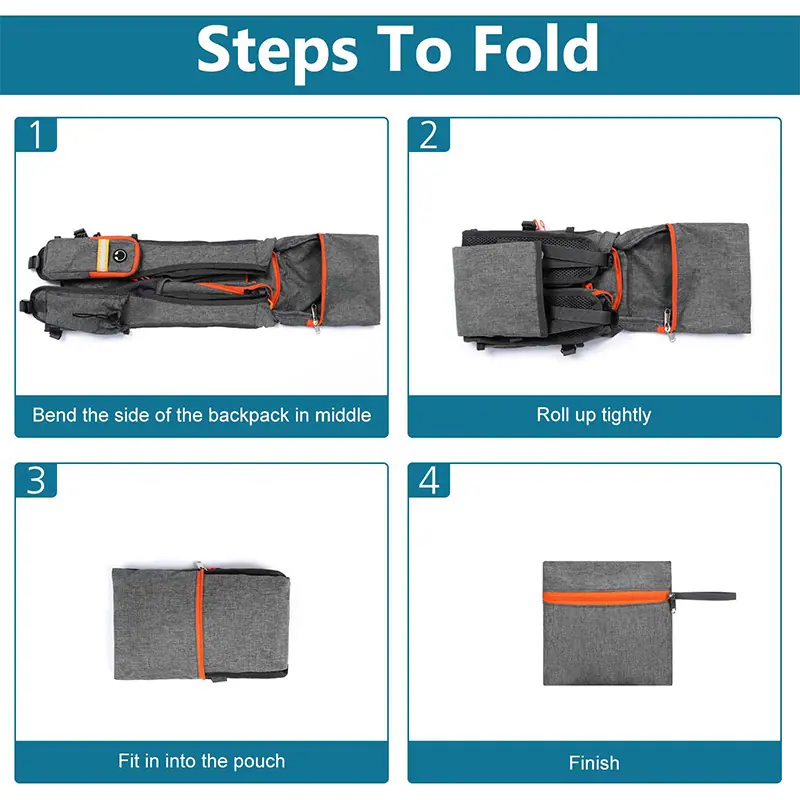 Steps To Fold

1

Bend the side of the backpack in middle

2

Roll up tightly

3

Fit in into the pouch

4

Finish