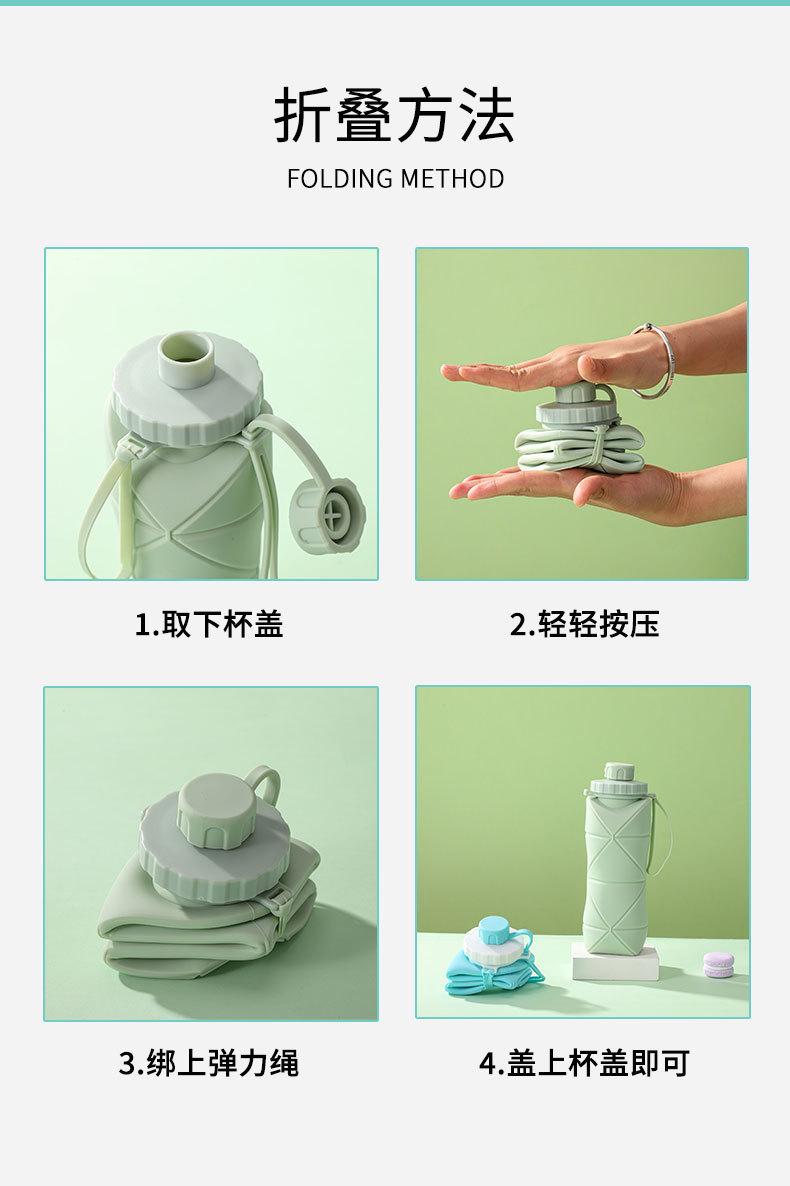 折叠方法

FOLDING METHOD

1.取下杯盖

2.轻轻按压

3.绑上弹力绳

4.盖上杯盖即可