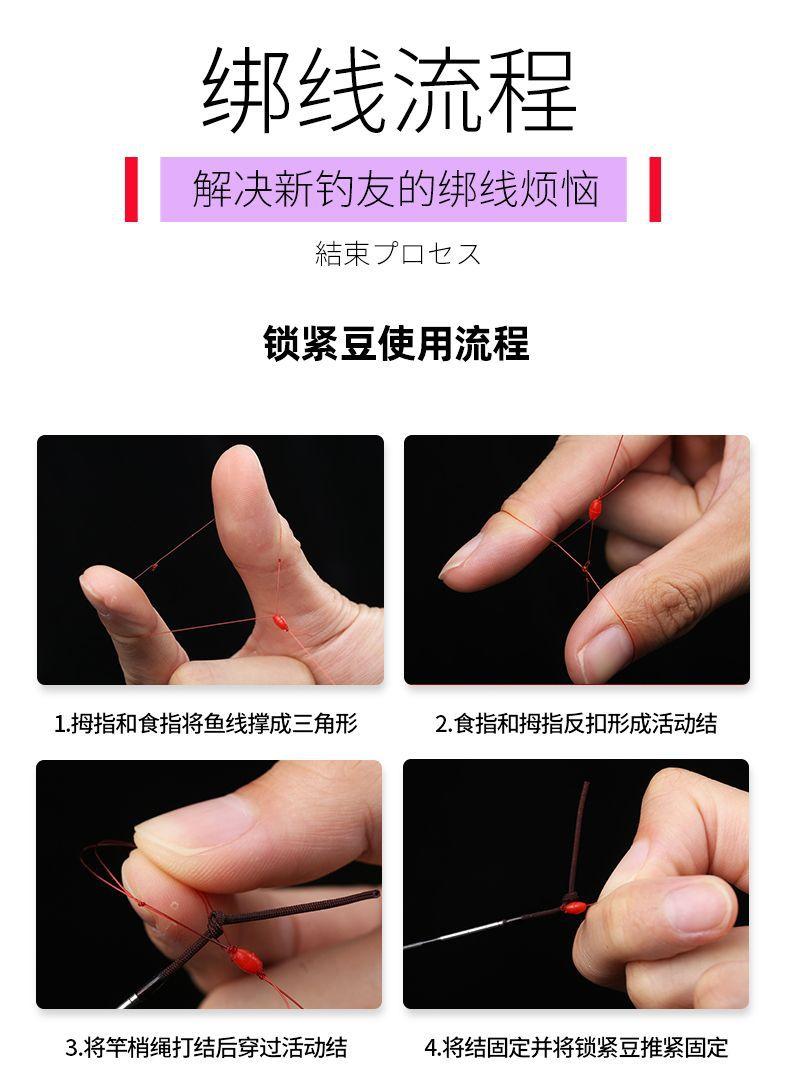 绑线流程

解决新钓友的绑线烦恼

結束プロセス

锁紧豆使用流程

1.拇指和食指将鱼线撑成三角形

2.食指和拇指反扣形成活动结

3.将竿梢绳打结后穿过活动结

4.将结固定并将锁紧豆推紧固定