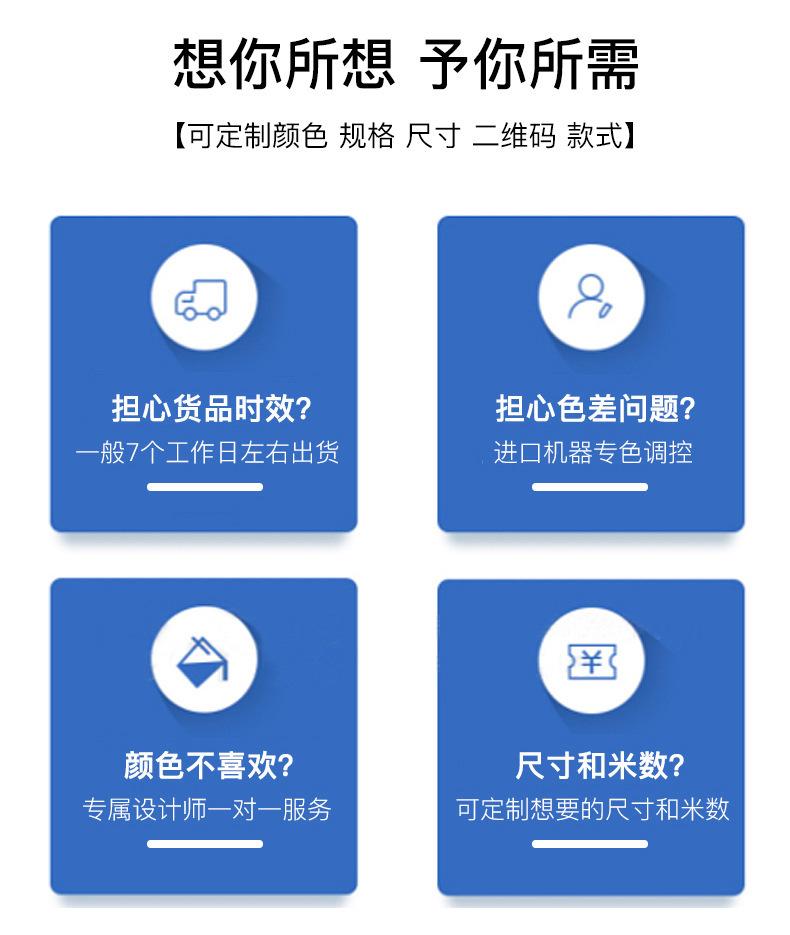 想你所想 予你所需

【可定制颜色 规格 尺寸 二维码 款式】

担心货品时效?

一般7个工作日左右出货

担心色差问题?

进口机器专色调控

颜色不喜欢?

专属设计师一对一服务

尺寸和米数?

可定制想要的尺寸和米数