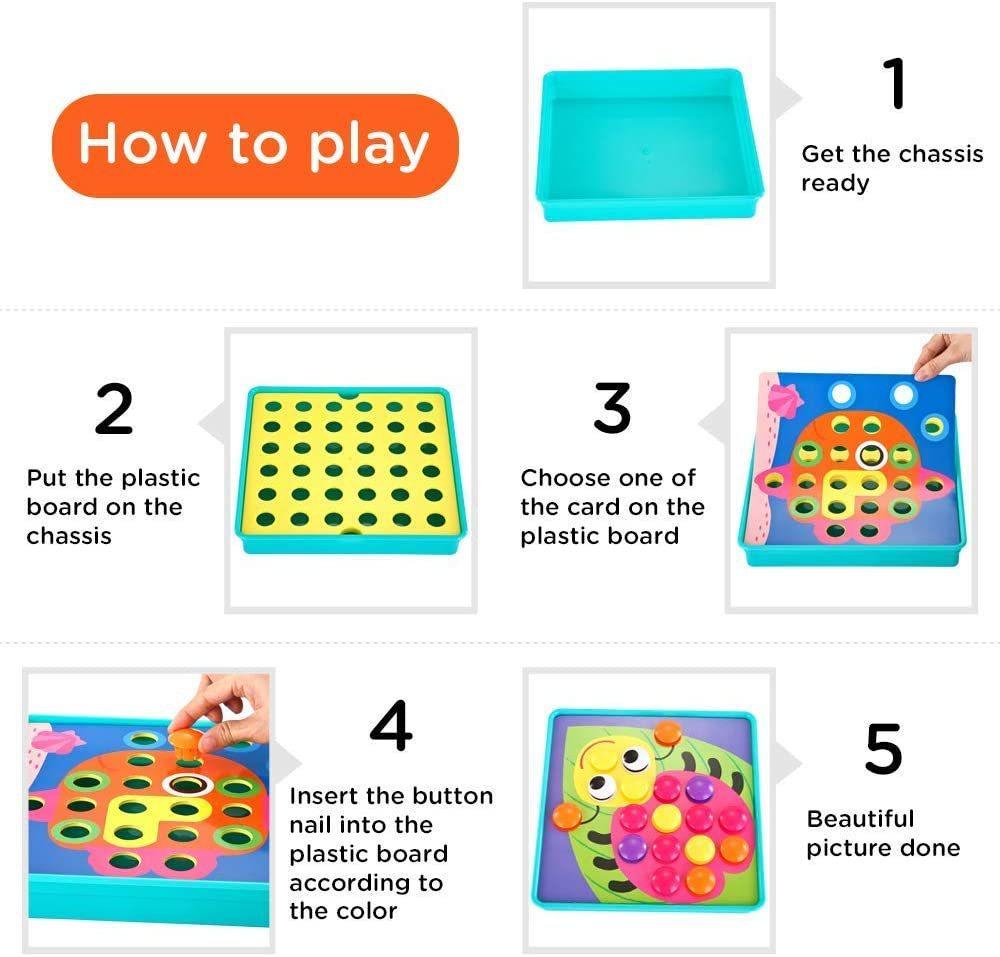 How to play

1
Get the chassis ready

2
Put the plastic board on the chassis

3
Choose one of the card on the plastic board

4
Insert the button nail into the plastic board according to the color

5
Beautiful picture done