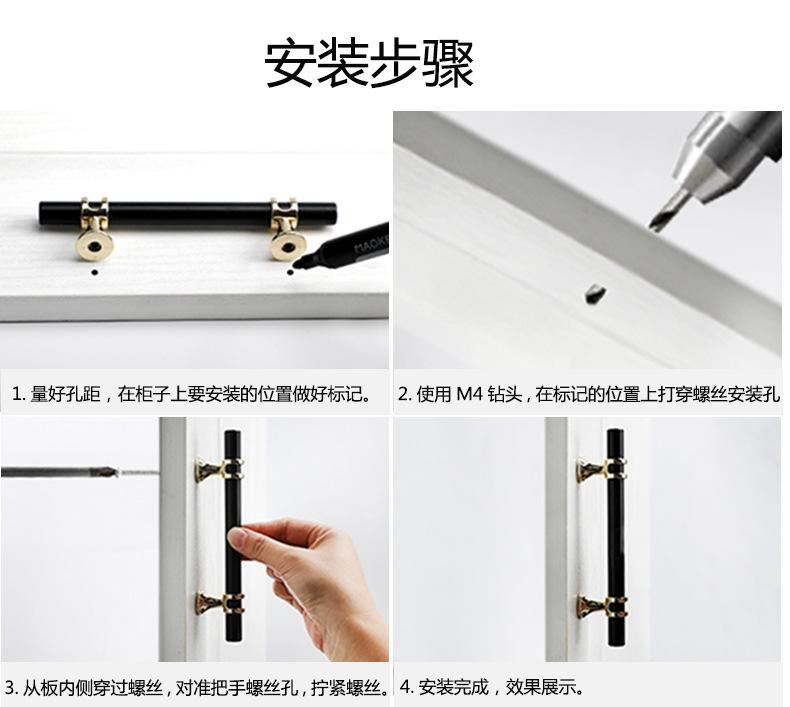 安装步骤

MAOKE

1. 量好孔距，在柜子上要安装的位置做好标记。

2. 使用 M4 钻头，在标记的位置上打穿螺丝安装孔

3. 从板内侧穿过螺丝，对准把手螺丝孔，拧紧螺丝。

4. 安装完成，效果展示。