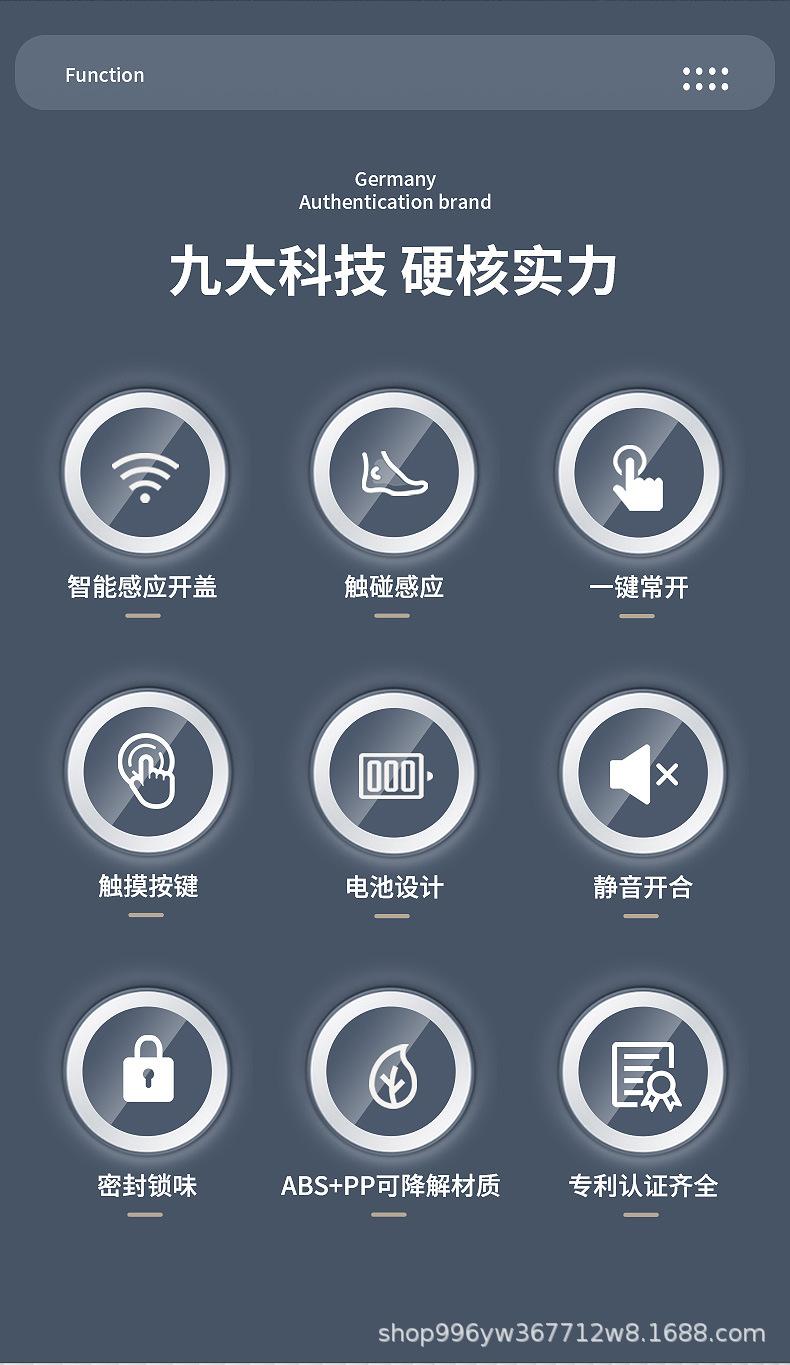 Function

Germany
Authentication brand

九大科技 硬核实力

智能感应开盖

触碰感应

一键常开

触摸按键

电池设计

静音开合

密封锁味

ABS+PP可降解材质

专利认证齐全

shop996yw367712w8.1688.com