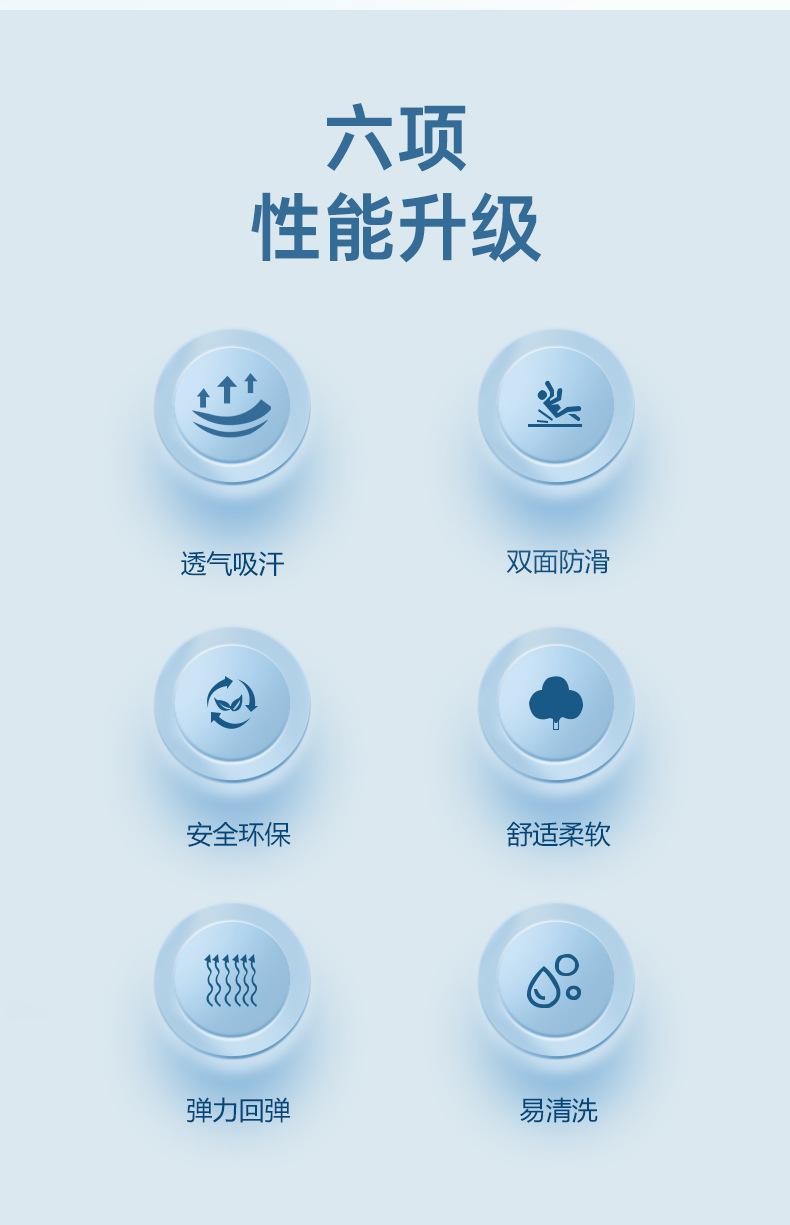 六项
性能升级

透气吸汗

双面防滑

安全环保

舒适柔软

弹力回弹

易清洗