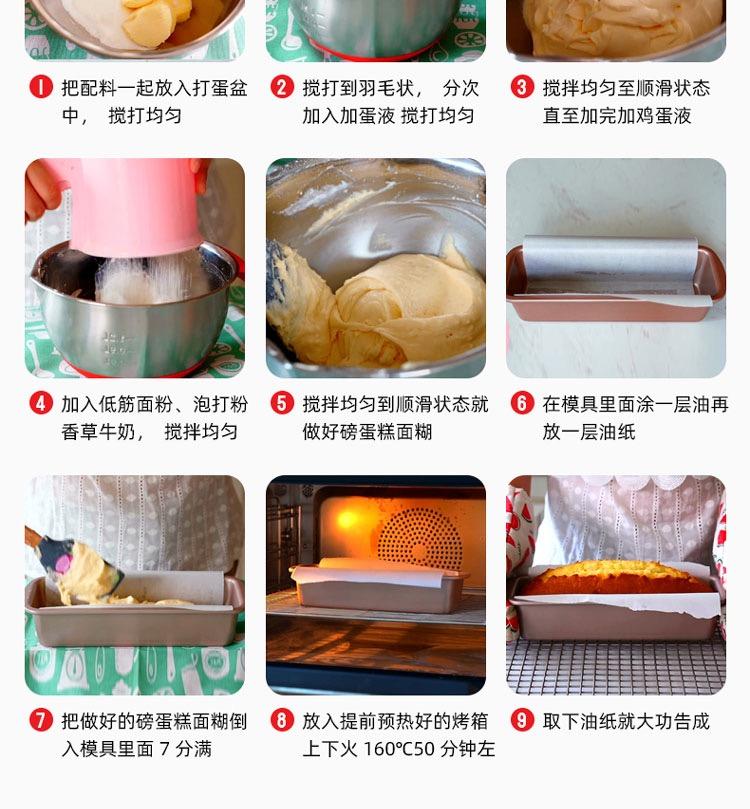 1 把配料一起放入打蛋盆中， 搅打均匀

2 搅打到羽毛状， 分次加入加蛋液 搅打均匀

3 搅拌均匀至顺滑状态直至加完加鸡蛋液

4 加入低筋面粉、泡打粉香草牛奶， 搅拌均匀

5 搅拌均匀到顺滑状态就做好磅蛋糕面糊

6 在模具里面涂一层油再放一层油纸

7 把做好的磅蛋糕面糊倒入模具里面 7 分满

8 放入提前预热好的烤箱上下火 160℃50 分钟左

9 取下油纸就大功告成